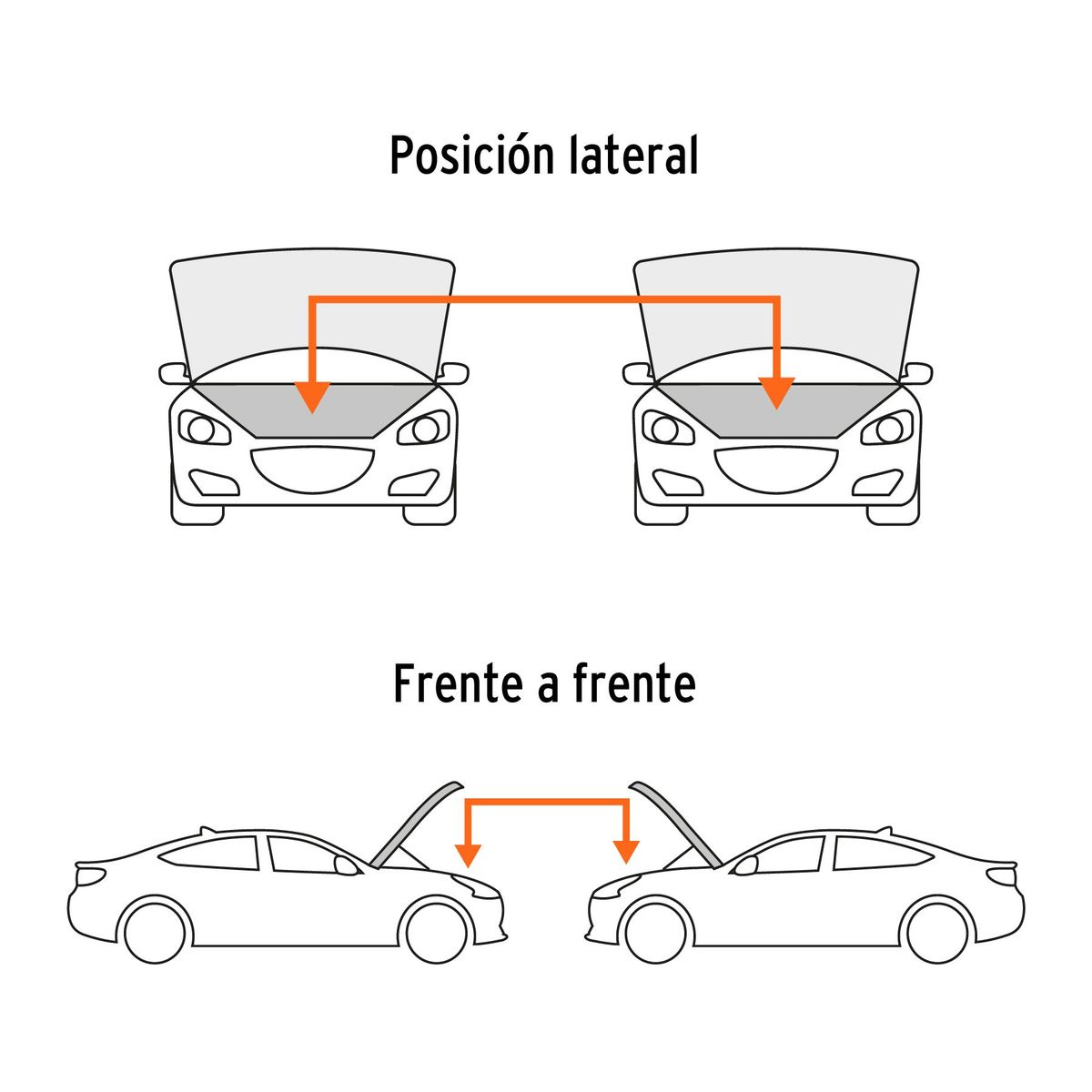 Posición lateral

Frente a frente