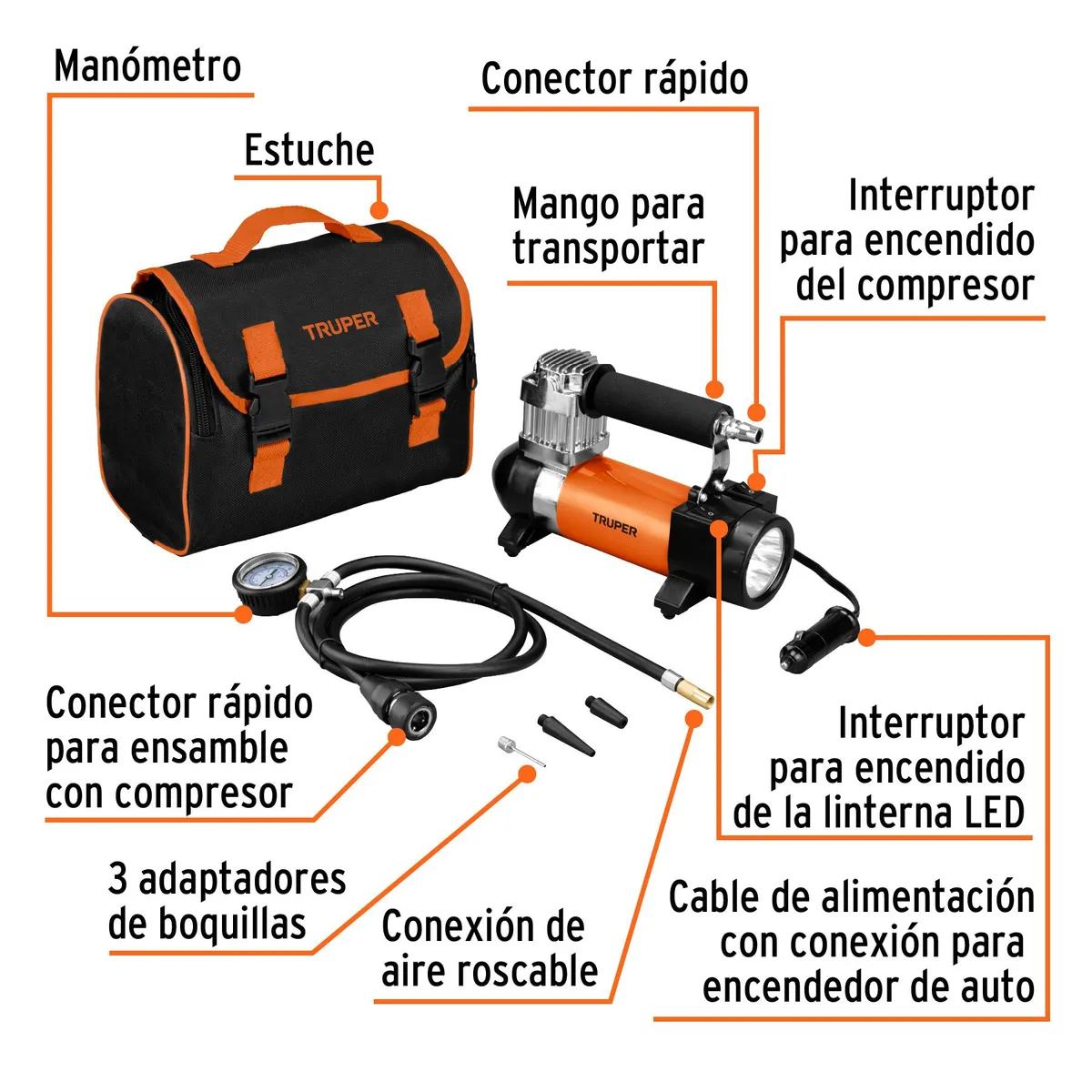 Manómetro

Conector rápido

Estuche

Mango para transportar

Interruptor para encendido del compresor

TRUPER

TRUPER

Conector rápido para ensamble con compresor

Interruptor para encendido de la linterna LED

3 adaptadores de boquillas

Conexión de aire roscable

Cable de alimentación con conexión para encendedor de auto