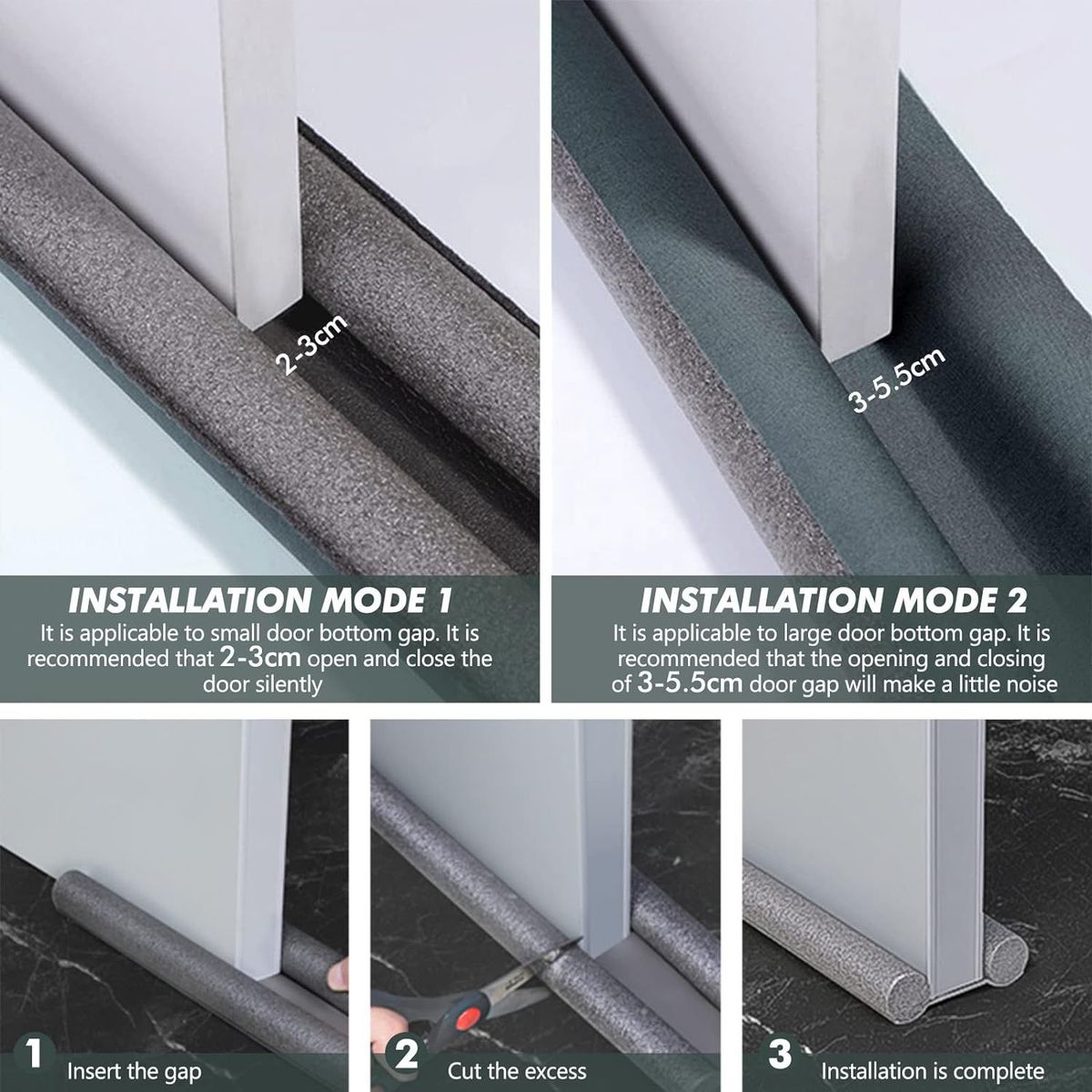 2-3cm

3-5.5cm

INSTALLATION MODE 1
It is applicable to small door bottom gap. It is recommended that 2-3cm open and close the door silently

INSTALLATION MODE 2
It is applicable to large door bottom gap. It is recommended that the opening and closing of 3-5.5cm door gap will make a little noise

1 Insert the gap

2 Cut the excess

3 Installation is complete