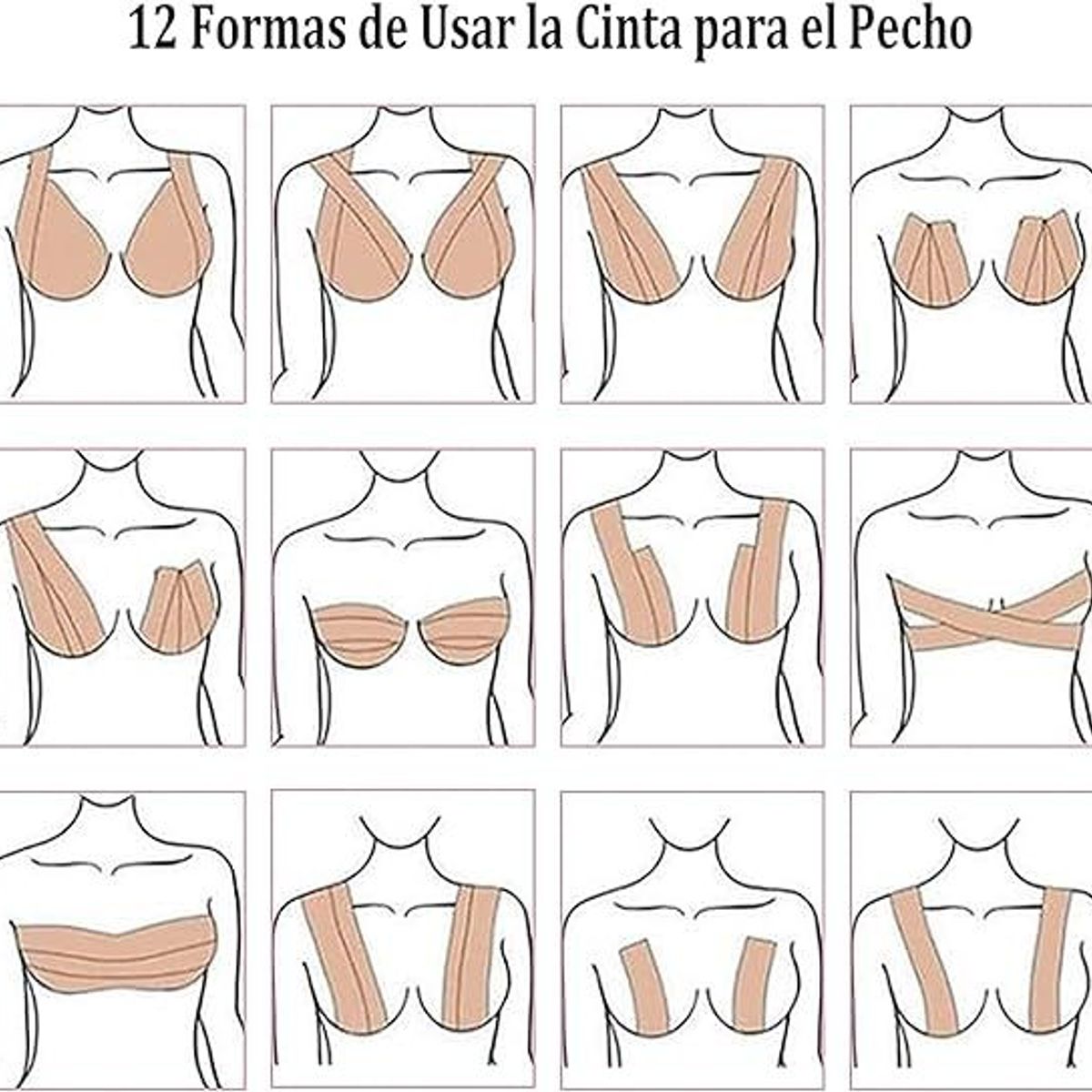 12 Formas de Usar la Cinta para el Pecho