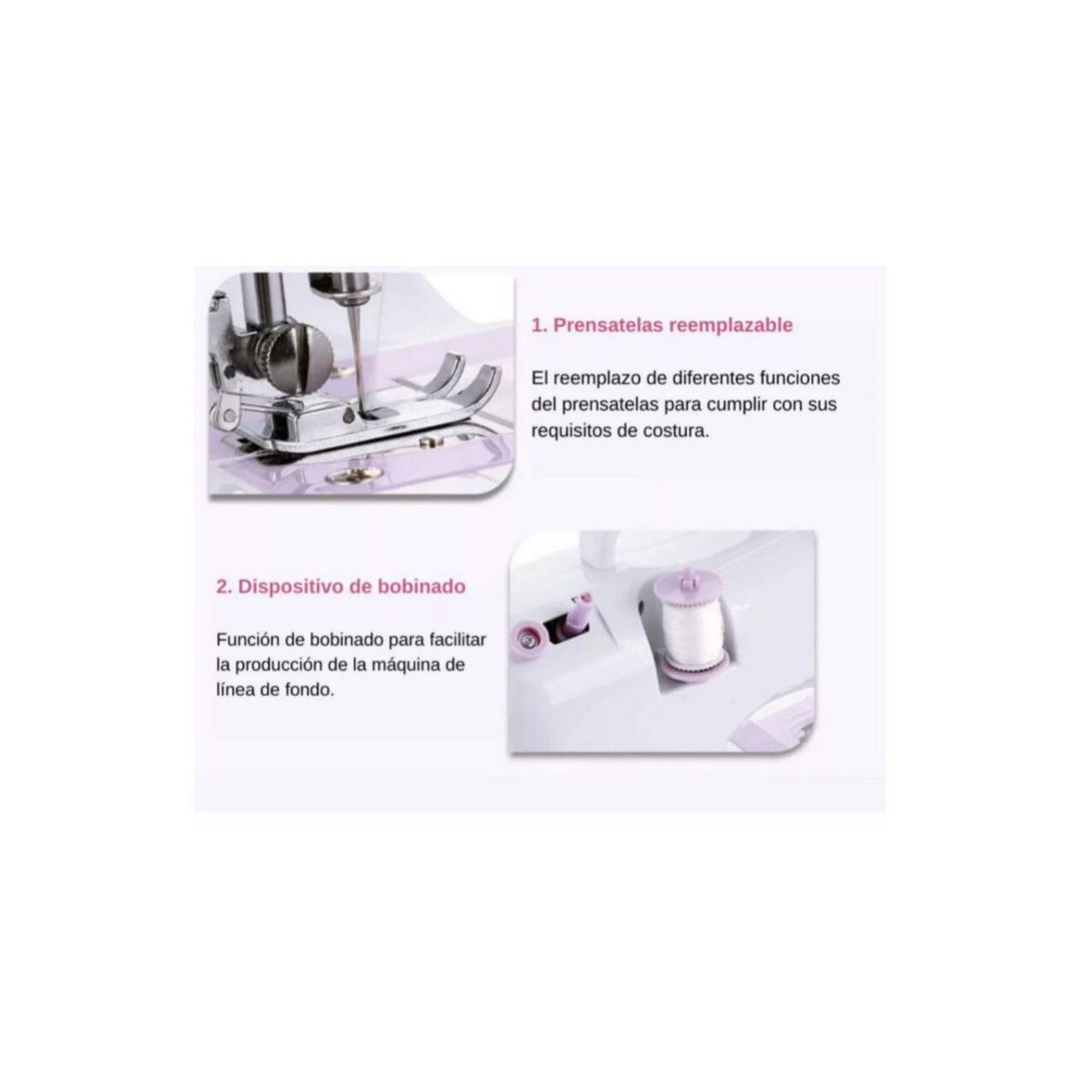 1. Prensatelas reemplazable

El reemplazo de diferentes funciones del prensatelas para cumplir con sus requisitos de costura.

2. Dispositivo de bobinado

Función de bobinado para facilitar la producción de la máquina de línea de fondo.