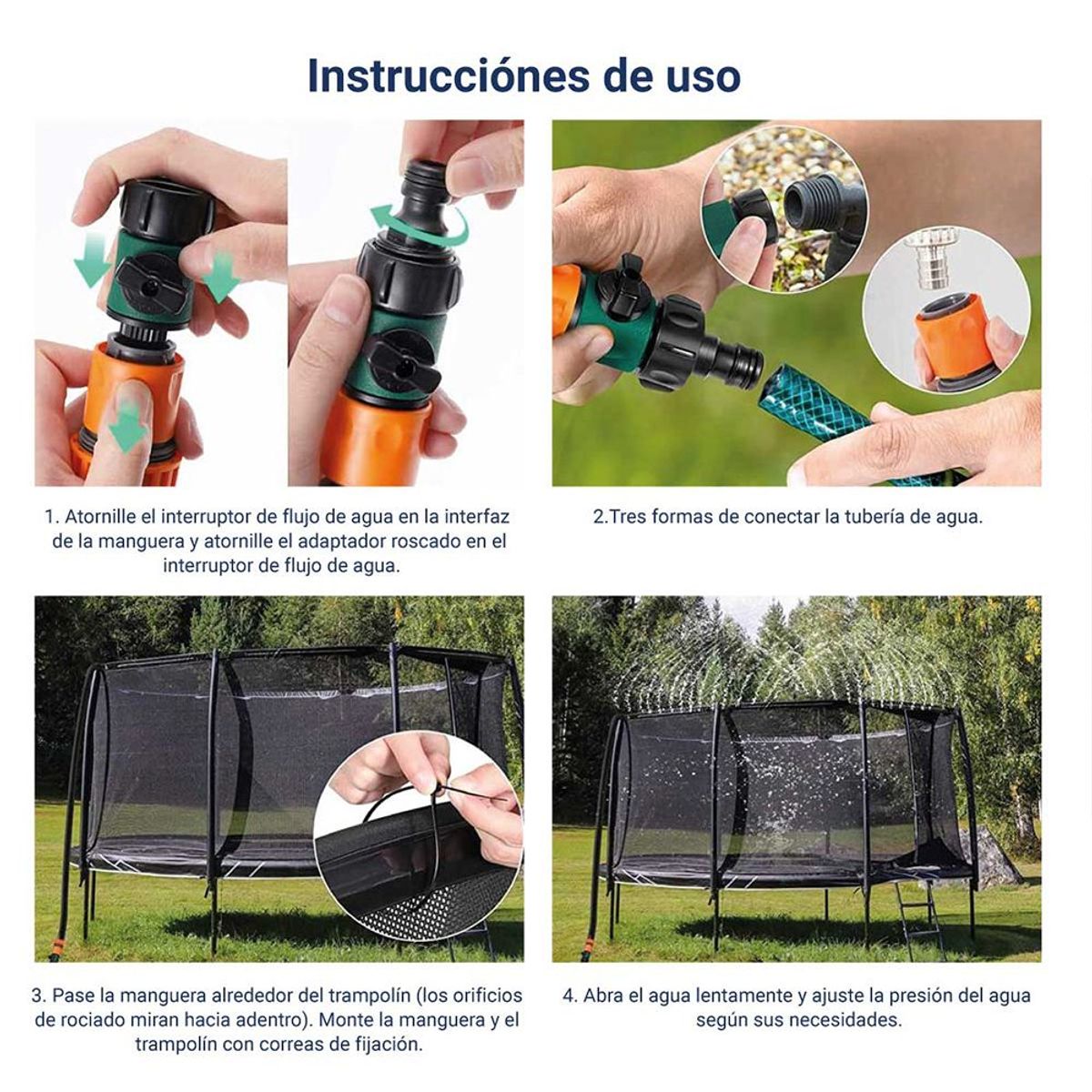 Instrucciónes de uso

1. Atornille el interruptor de flujo de agua en la interfaz de la manguera y atornille el adaptador roscado en el interruptor de flujo de agua.

2.Tres formas de conectar la tubería de agua.

3. Pase la manguera alrededor del trampolín (los orificios de rociado miran hacia adentro). Monte la manguera y el trampolín con correas de fijación.

4. Abra el agua lentamente y ajuste la presión del agua según sus necesidades.