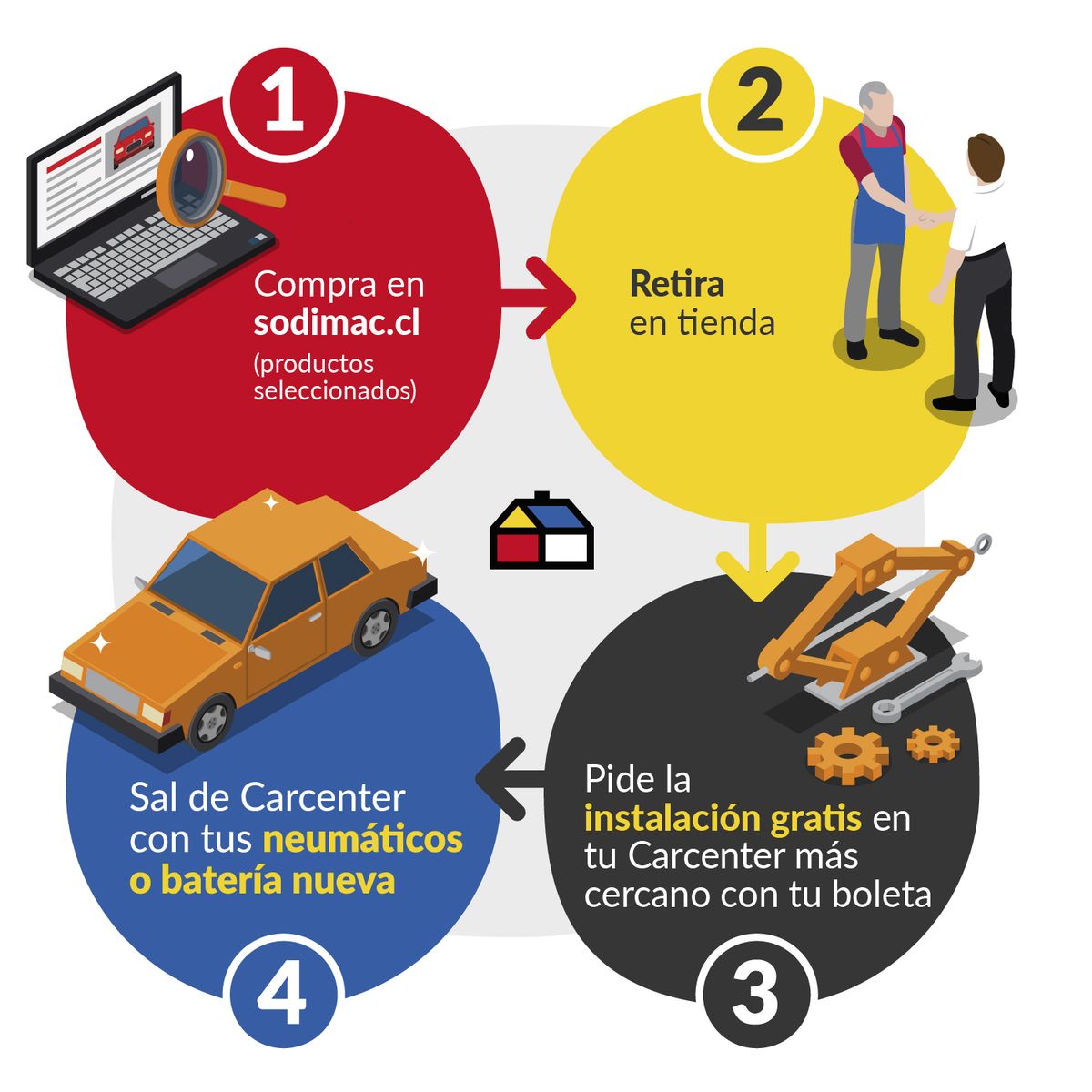 1

Compra en sodimac.cl (productos seleccionados)

2

Retira en tienda

3

Pide la instalación gratis en tu Carcenter más cercano con tu boleta

4

Sal de Carcenter con tus neumáticos o batería nueva