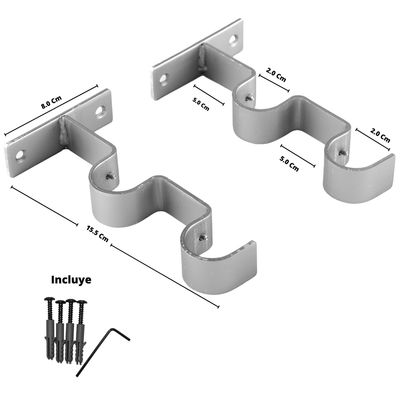 8.0 Cm

2.0 Cm

5.0 Cm

2.0 Cm

5.0 Cm

15.5 Cm

Incluye