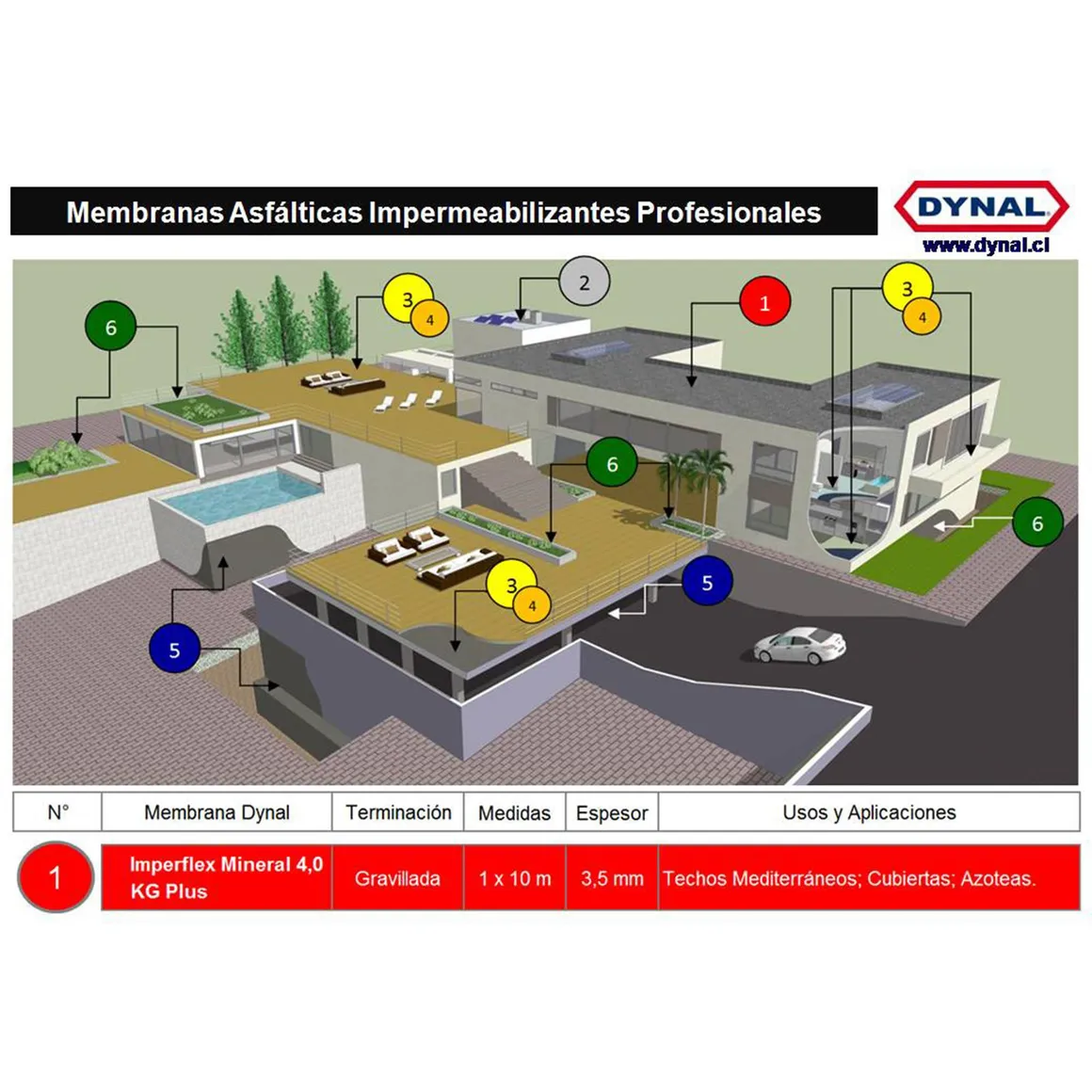 Membranas Asfálticas Impermeabilizantes Profesionales

DYNAL
www.dynal.cl

6
3
4
2
1
3
4
6
6
3
4
5
5

| N° | Membrana Dynal | Terminación | Medidas | Espesor | Usos y Aplicaciones |
|---|---|---|---|---|---|
| 1 | Imperflex Mineral 4,0 KG Plus | Gravillada | 1 x 10 m | 3,5 mm | Techos Mediterráneos; Cubiertas; Azoteas. |