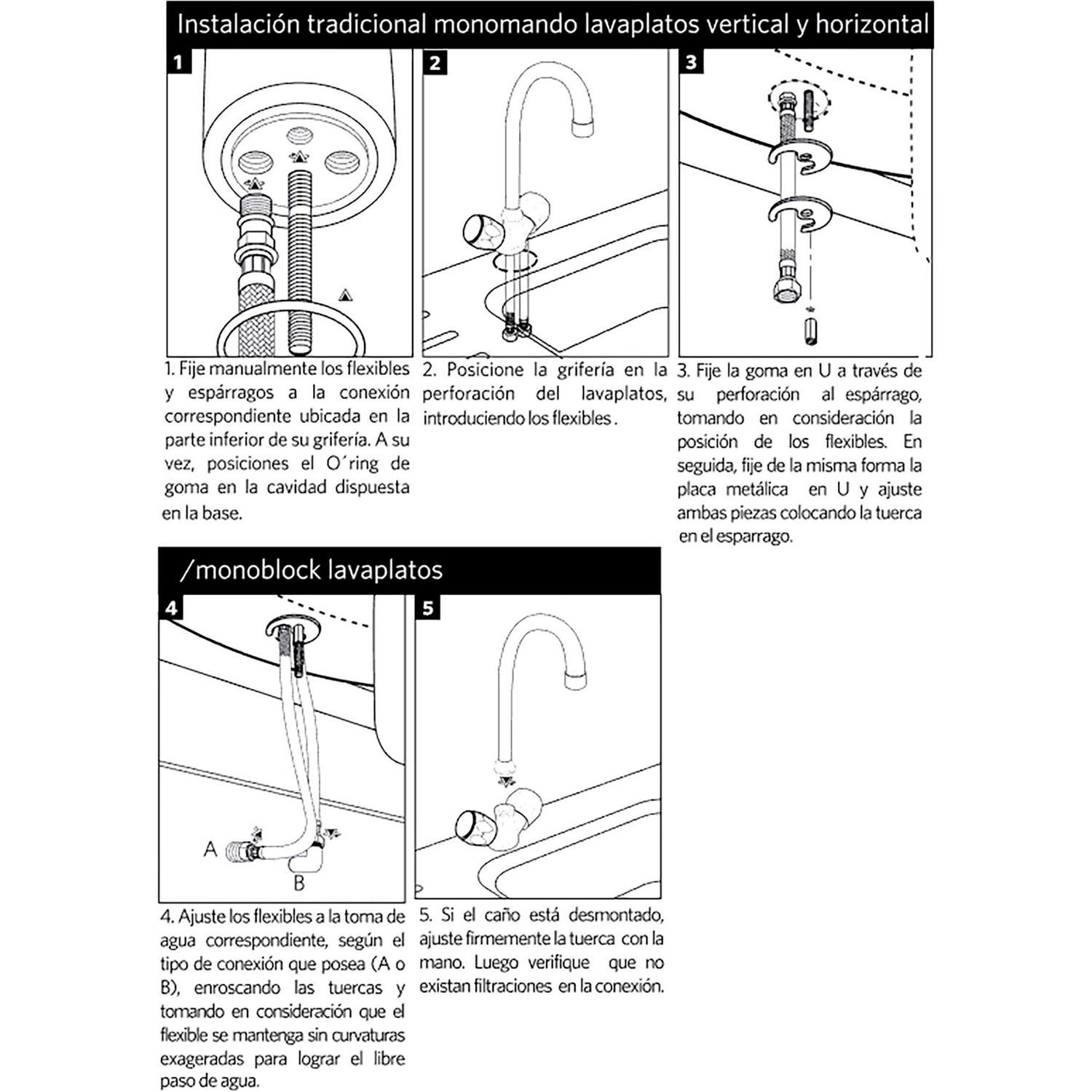 Instalación tradicional monomando lavaplatos vertical y horizontal

1

2

3

1. Fije manualmente los flexibles y espárragos a la conexión correspondiente ubicada en la parte inferior de su grifería. A su vez, posiciones el O´ring de goma en la cavidad dispuesta en la base.

2. Posicione la grifería en la perforación del lavaplatos, introduciendo los flexibles .

3. Fije la goma en U a través de su perforación al espárrago, tomando en consideración la posición de los flexibles. En seguida, fije de la misma forma la placa metálica en U y ajuste ambas piezas colocando la tuerca en el esparrago.

/monoblock lavaplatos

4

A

B

5

4. Ajuste los flexibles a la toma de agua correspondiente, según el tipo de conexión que posea (A o B), enroscando las tuercas y tomando en consideración que el flexible se mantenga sin curvaturas exageradas para lograr el libre paso de agua.

5. Si el caño está desmontado, ajuste firmemente la tuerca con la mano. Luego verifique que no existan filtraciones en la conexión.