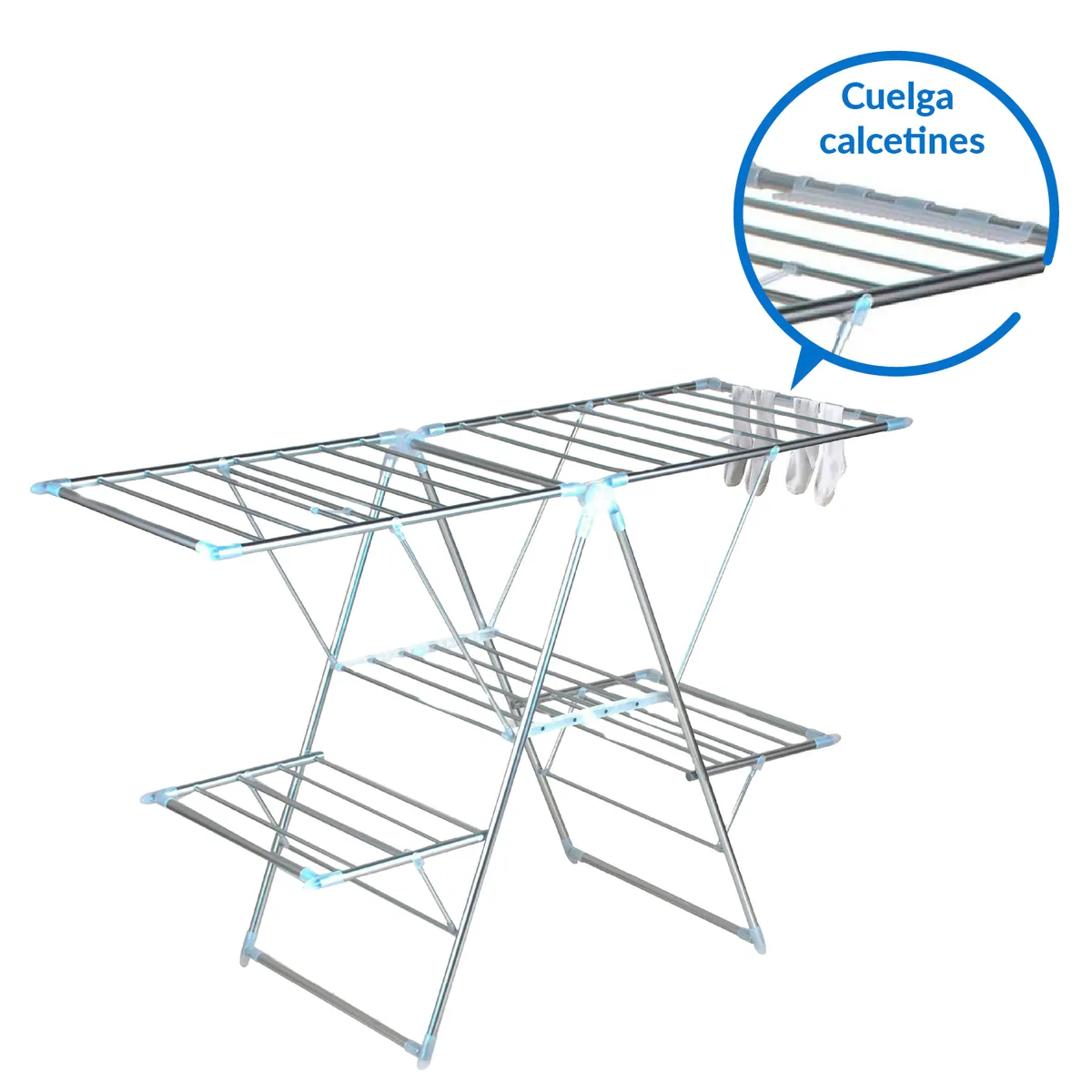 Cuelga calcetines