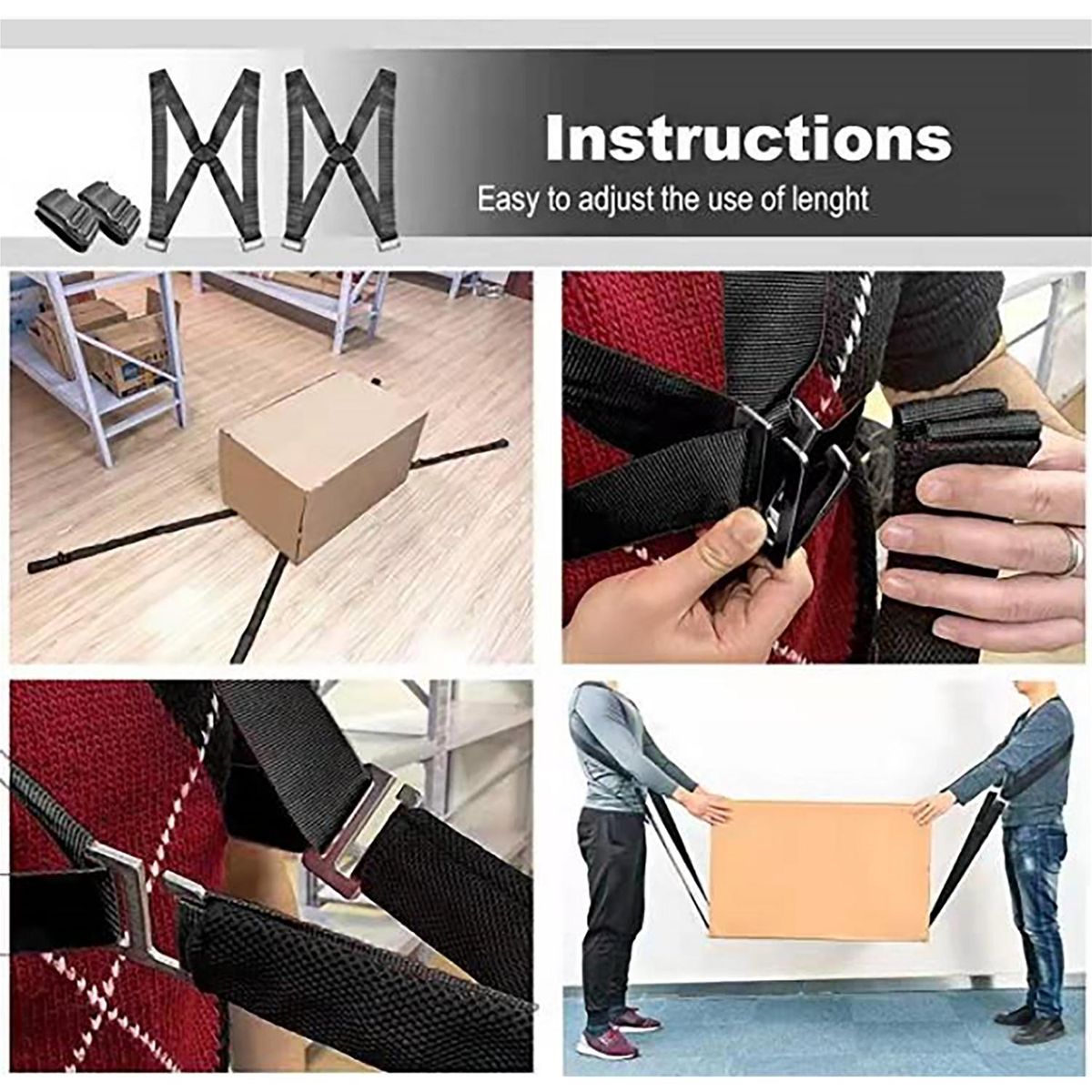 Instructions
Easy to adjust the use of lenght