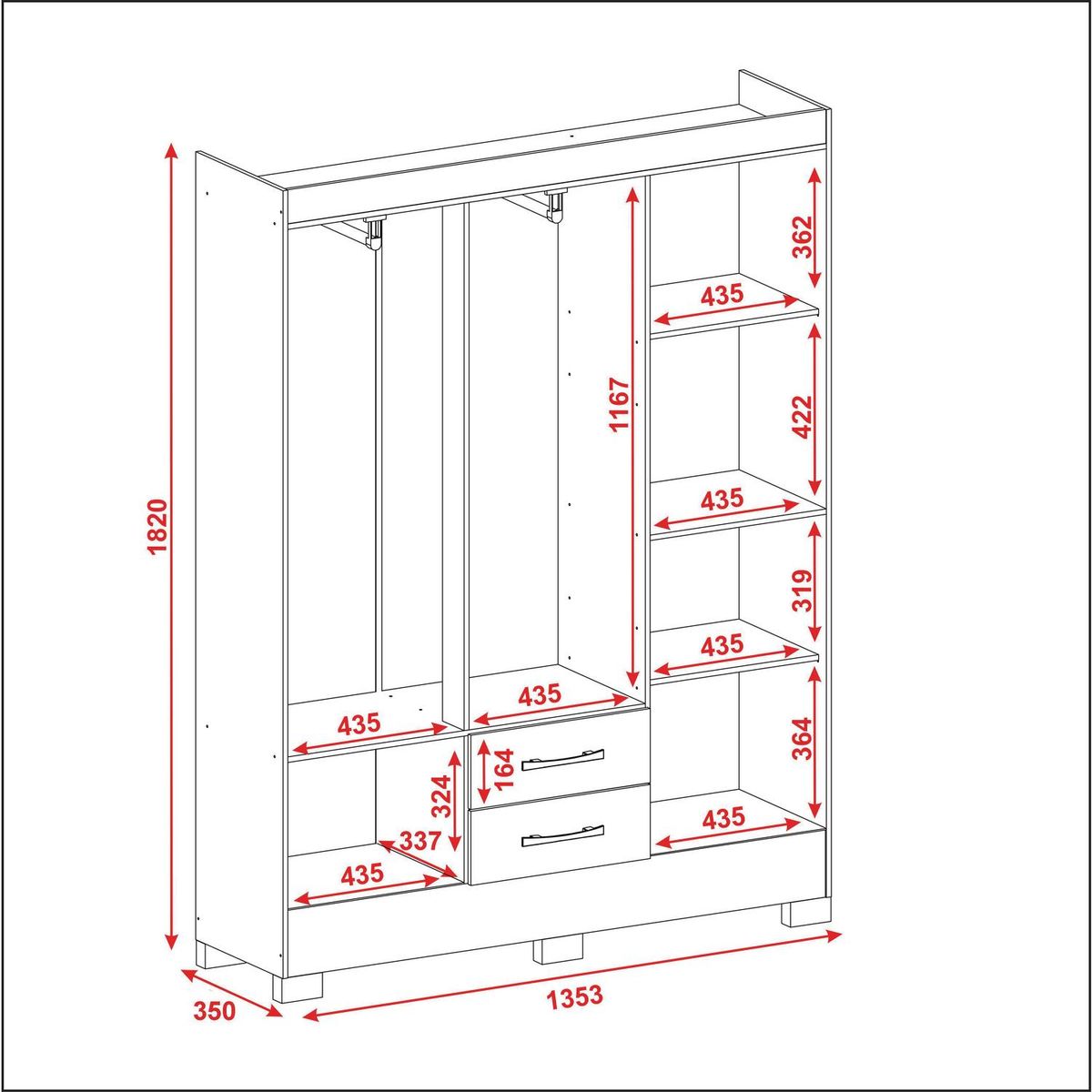 1820
1167
362
435
422
435
319
435
364
435
435
435
164
324
337
435
350
1353