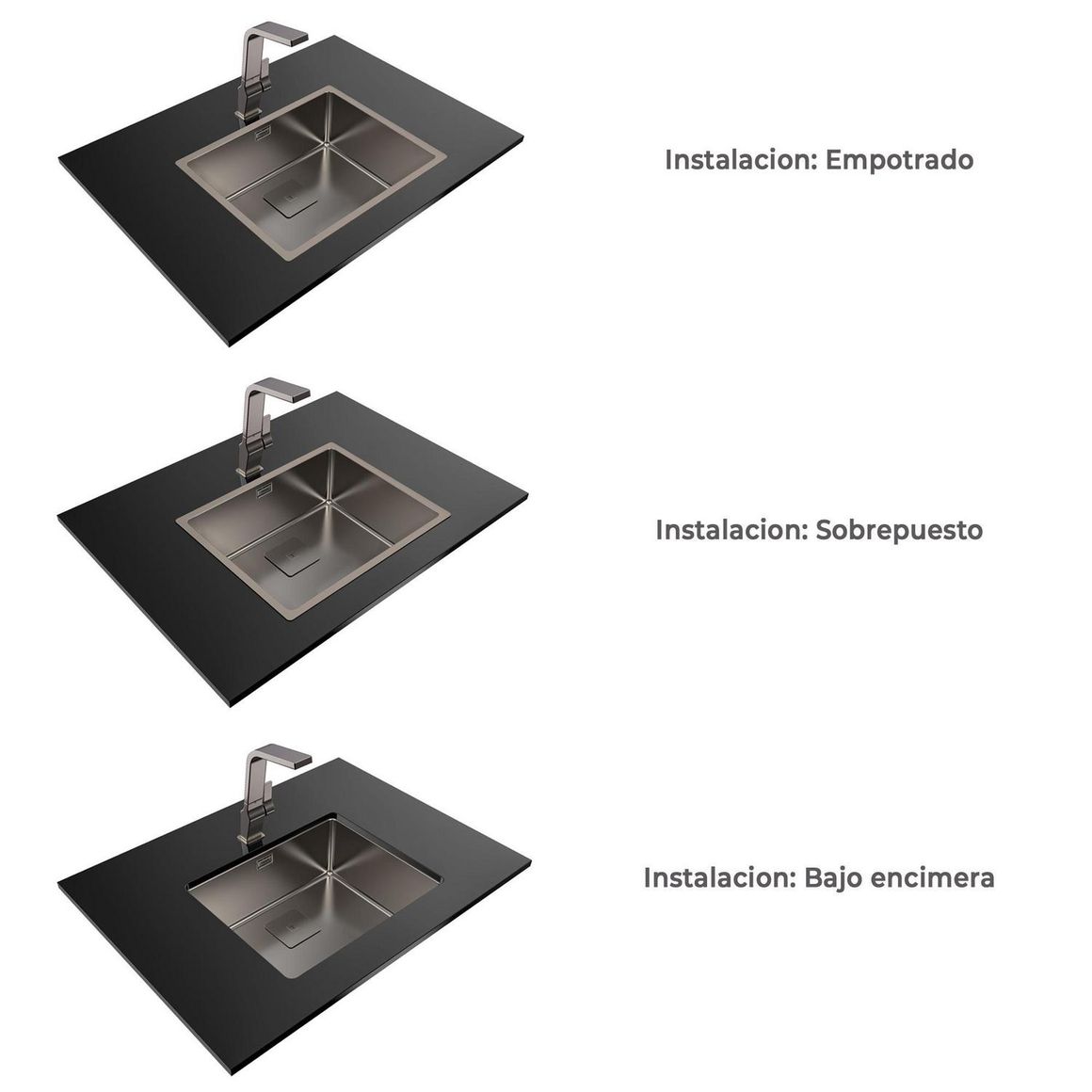 Instalacion: Empotrado

Instalacion: Sobrepuesto

Instalacion: Bajo encimera