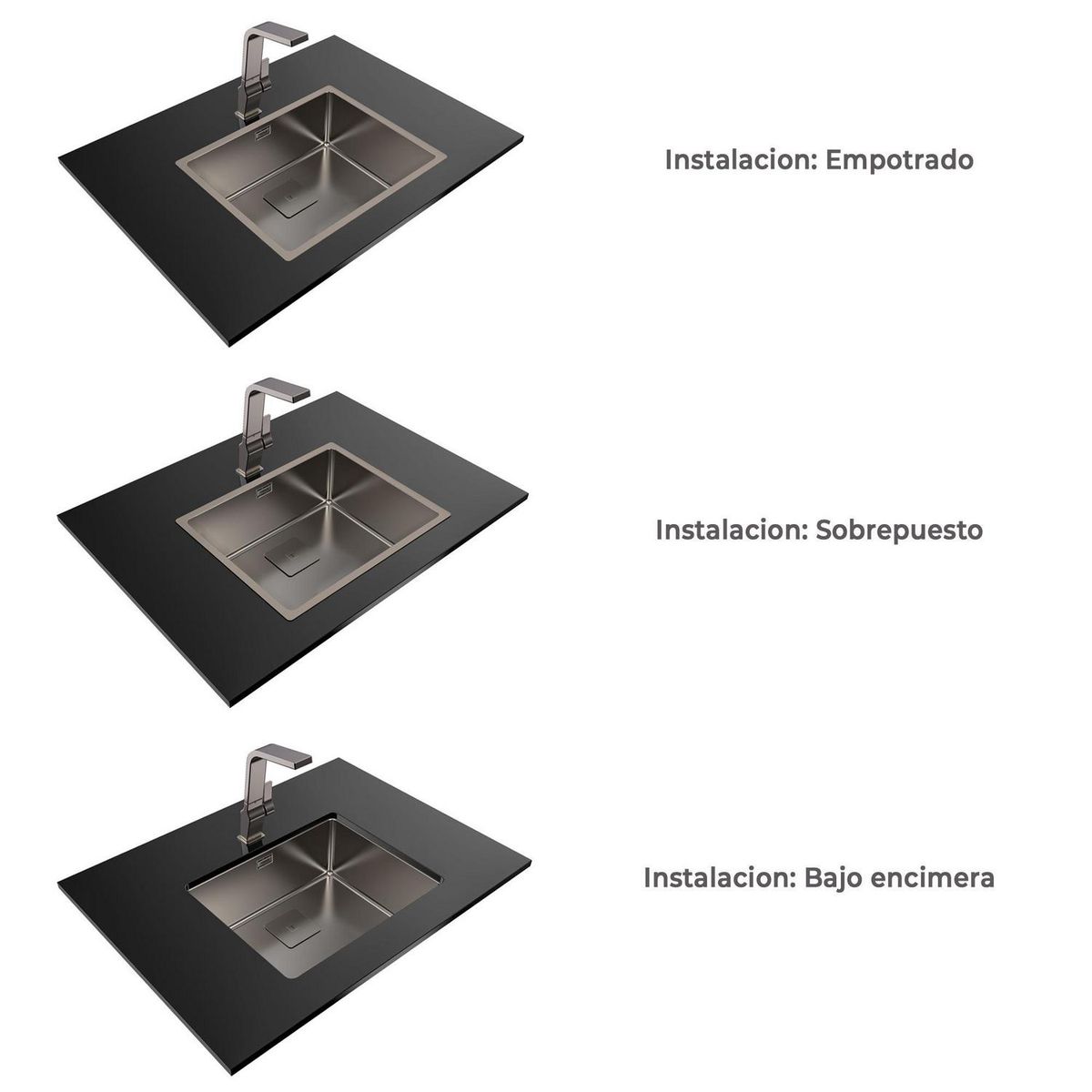 Instalacion: Empotrado

Instalacion: Sobrepuesto

Instalacion: Bajo encimera