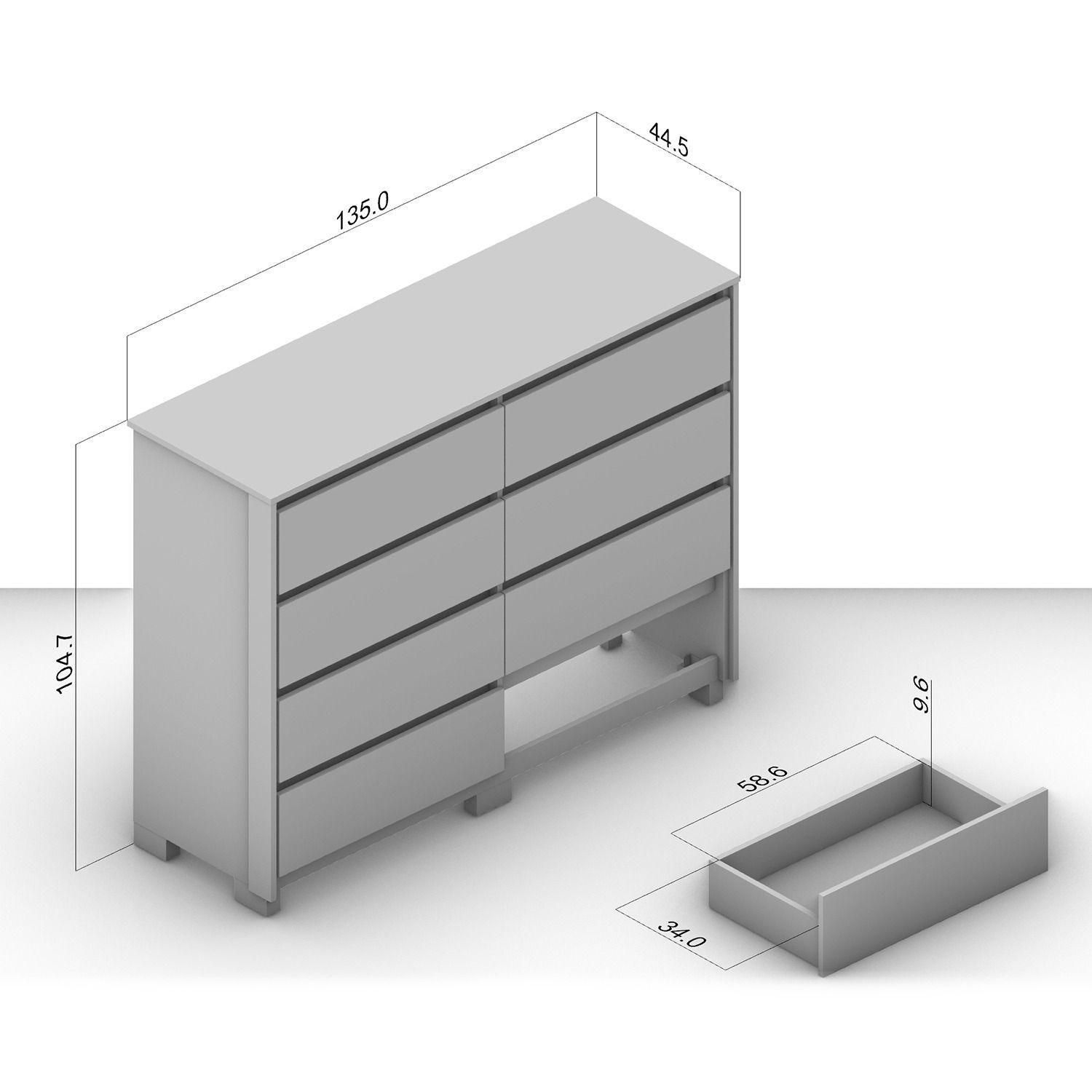 135.0

44.5

104.7

9.6

58.6

34.0