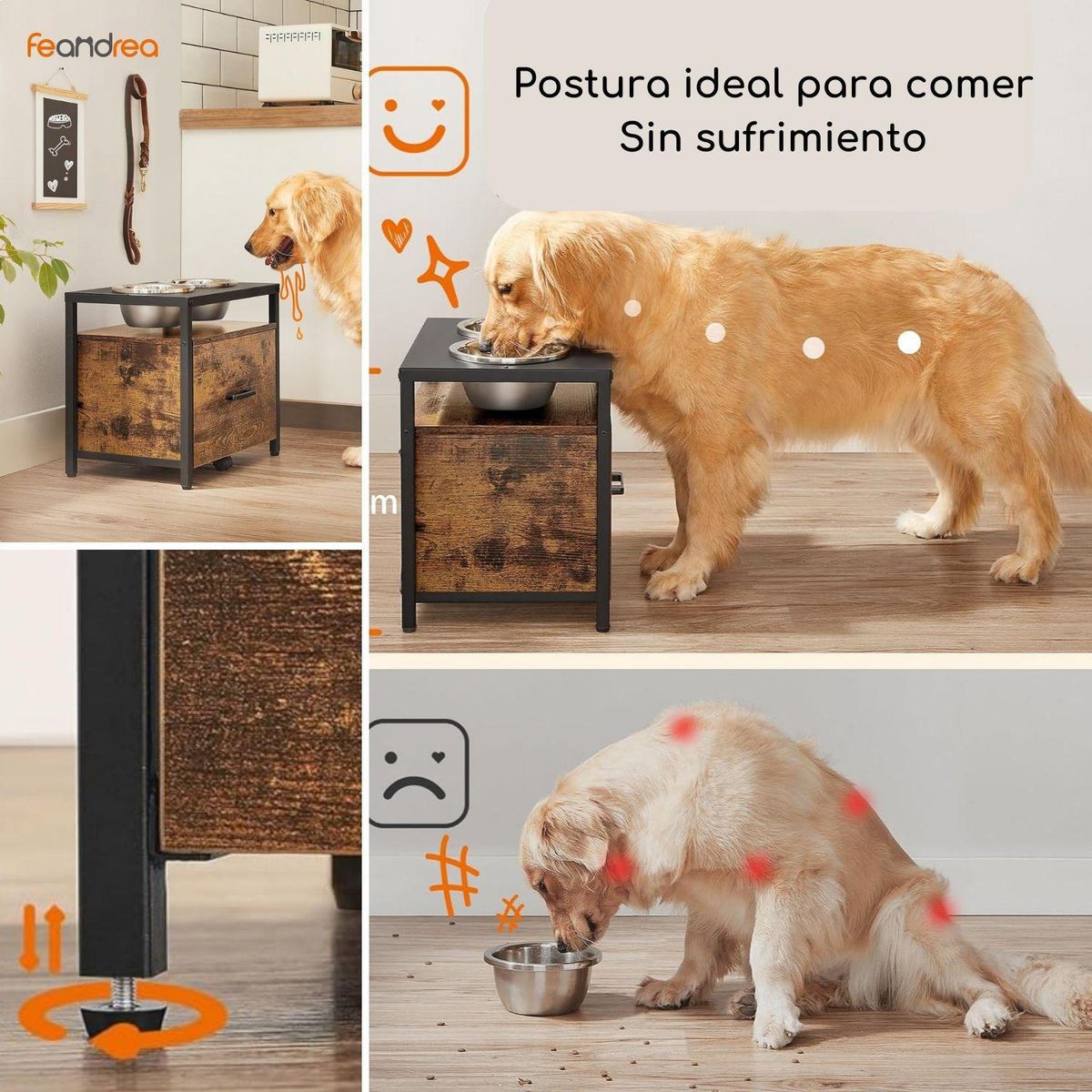 feandrea

Postura ideal para comer
Sin sufrimiento

m