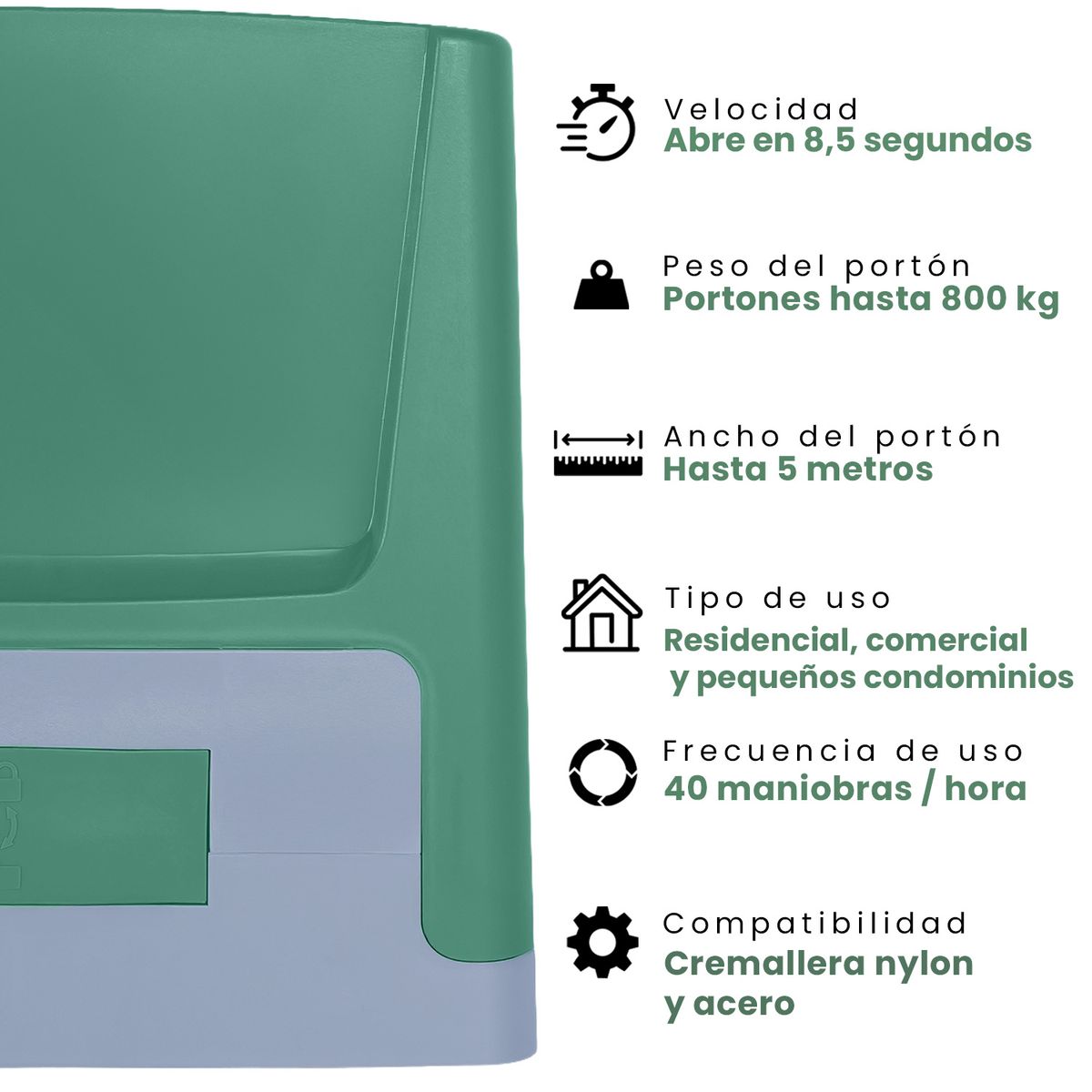 Velocidad
Abre en 8,5 segundos

Peso del portón
Portones hasta 800 kg

Ancho del portón
Hasta 5 metros

Tipo de uso
Residencial, comercial y pequeños condominios

Frecuencia de uso
40 maniobras / hora

Compatibilidad
Cremallera nylon y acero