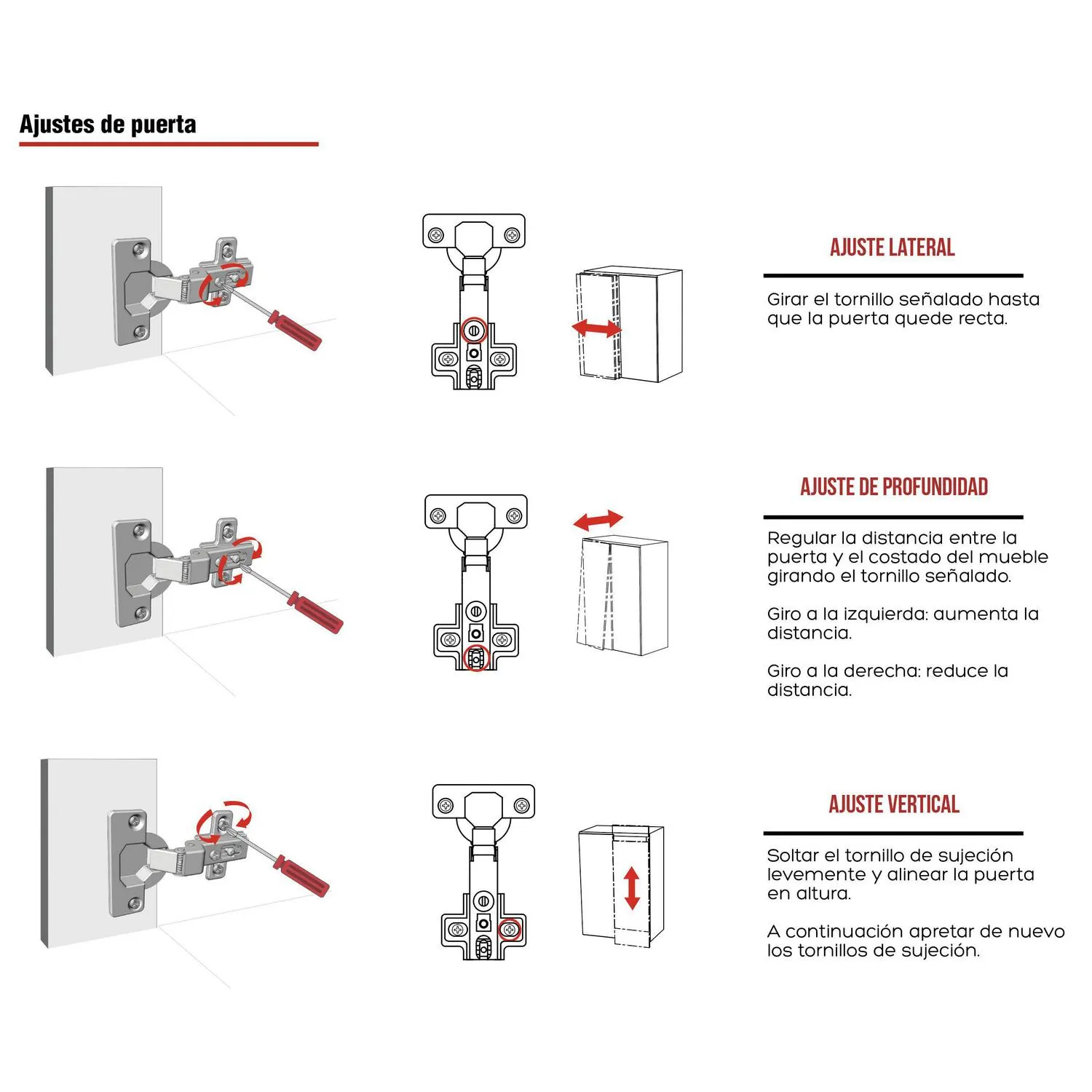 Ajustes de puerta

AJUSTE LATERAL

Girar el tornillo señalado hasta que la puerta quede recta.

AJUSTE DE PROFUNDIDAD

Regular la distancia entre la puerta y el costado del mueble girando el tornillo señalado.

Giro a la izquierda: aumenta la distancia.

Giro a la derecha: reduce la distancia.

AJUSTE VERTICAL

Soltar el tornillo de sujeción levemente y alinear la puerta en altura.

A continuación apretar de nuevo los tornillos de sujeción.