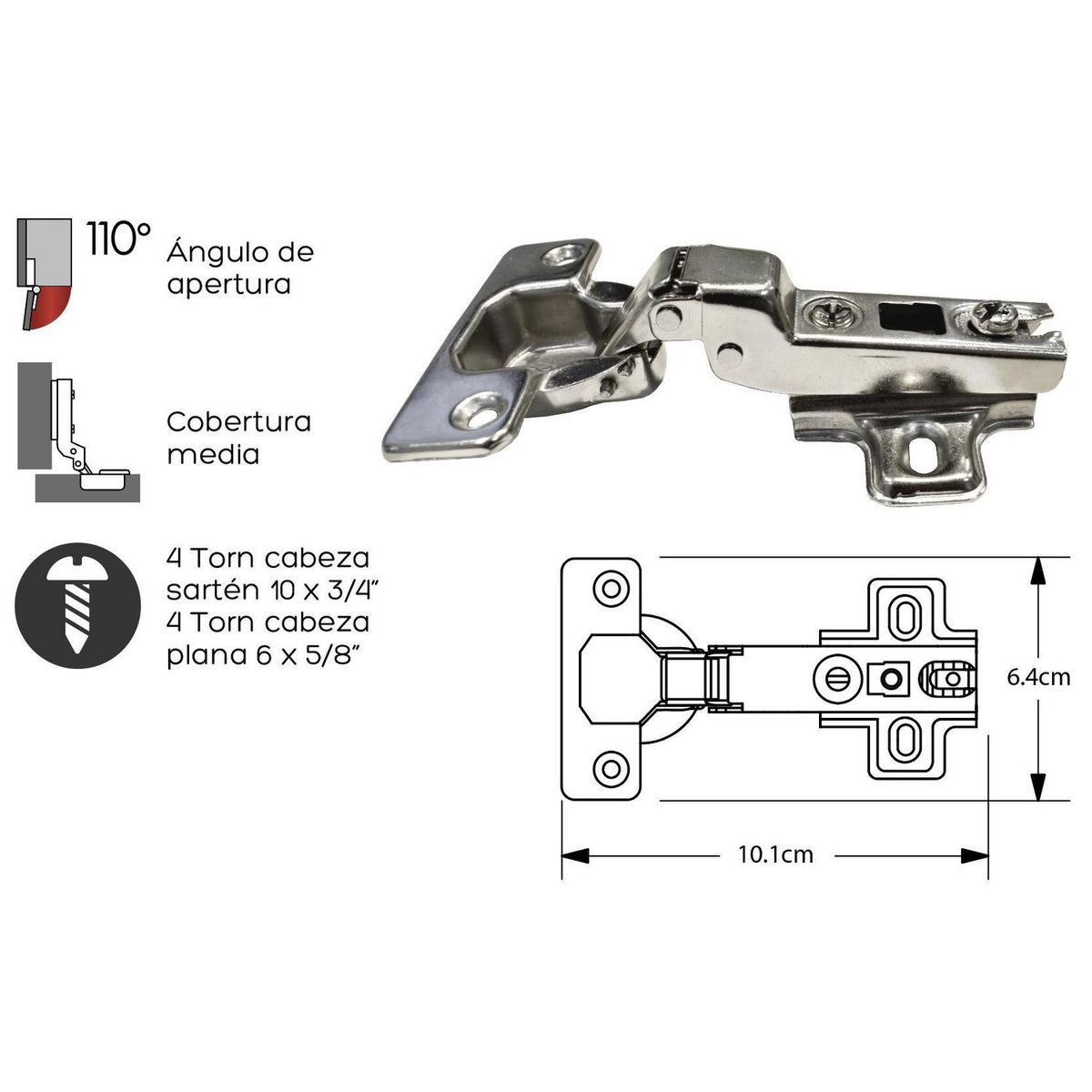 110°

Ángulo de apertura

Cobertura media

4 Torn cabeza sartén 10 x 3/4"
4 Torn cabeza plana 6 x 5/8"

6.4cm

10.1cm