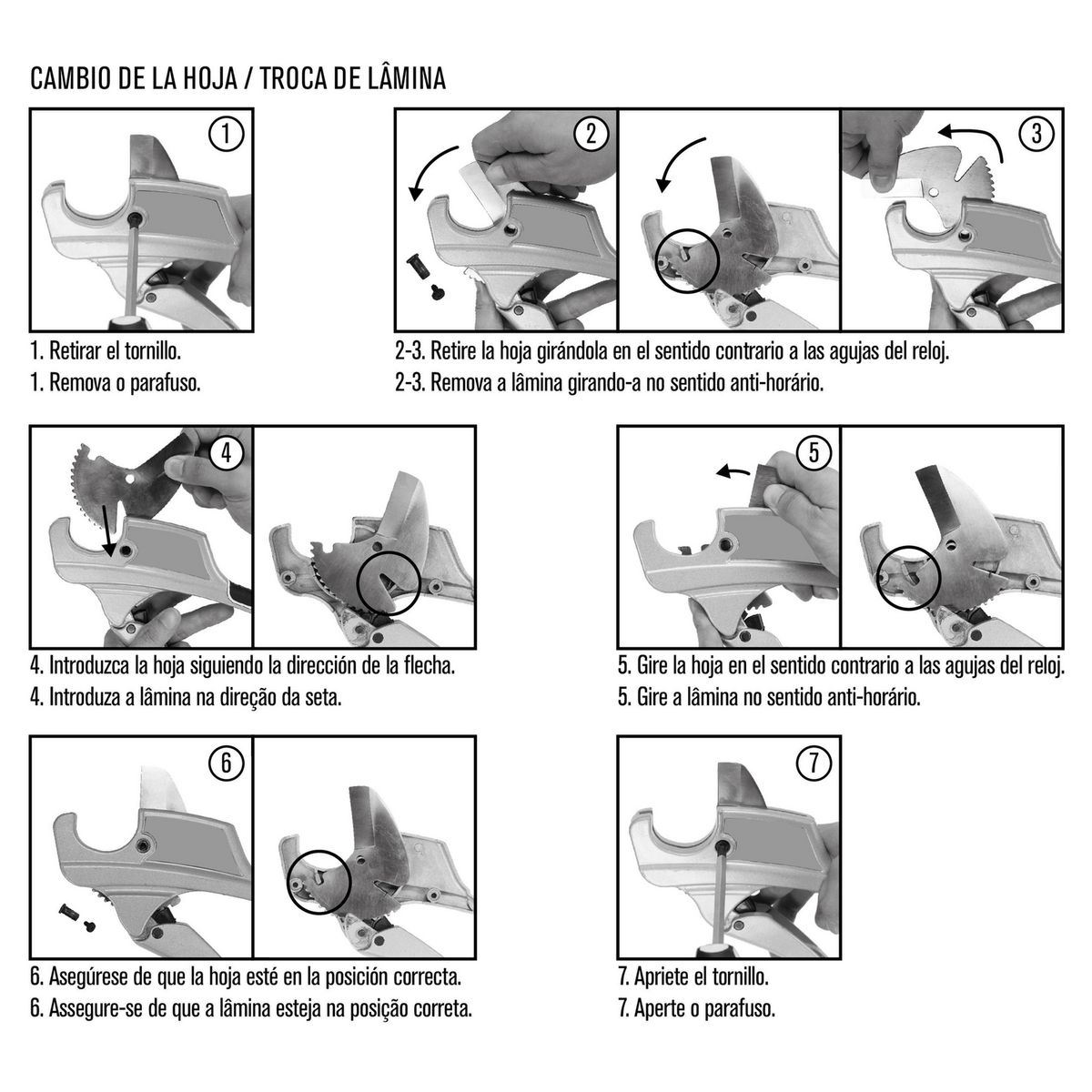 CAMBIO DE LA HOJA / TROCA DE LÂMINA

1

1. Retirar el tornillo.
1. Remova o parafuso.

2

3

2-3. Retire la hoja girándola en el sentido contrario a las agujas del reloj.
2-3. Remova a lâmina girando-a no sentido anti-horário.

4

4. Introduzca la hoja siguiendo la dirección de la flecha.
4. Introduza a lâmina na direção da seta.

5

5. Gire la hoja en el sentido contrario a las agujas del reloj.
5. Gire a lâmina no sentido anti-horário.

6

6. Asegúrese de que la hoja esté en la posición correcta.
6. Assegure-se de que a lâmina esteja na posição correta.

7

7. Apriete el tornillo.
7. Aperte o parafuso.