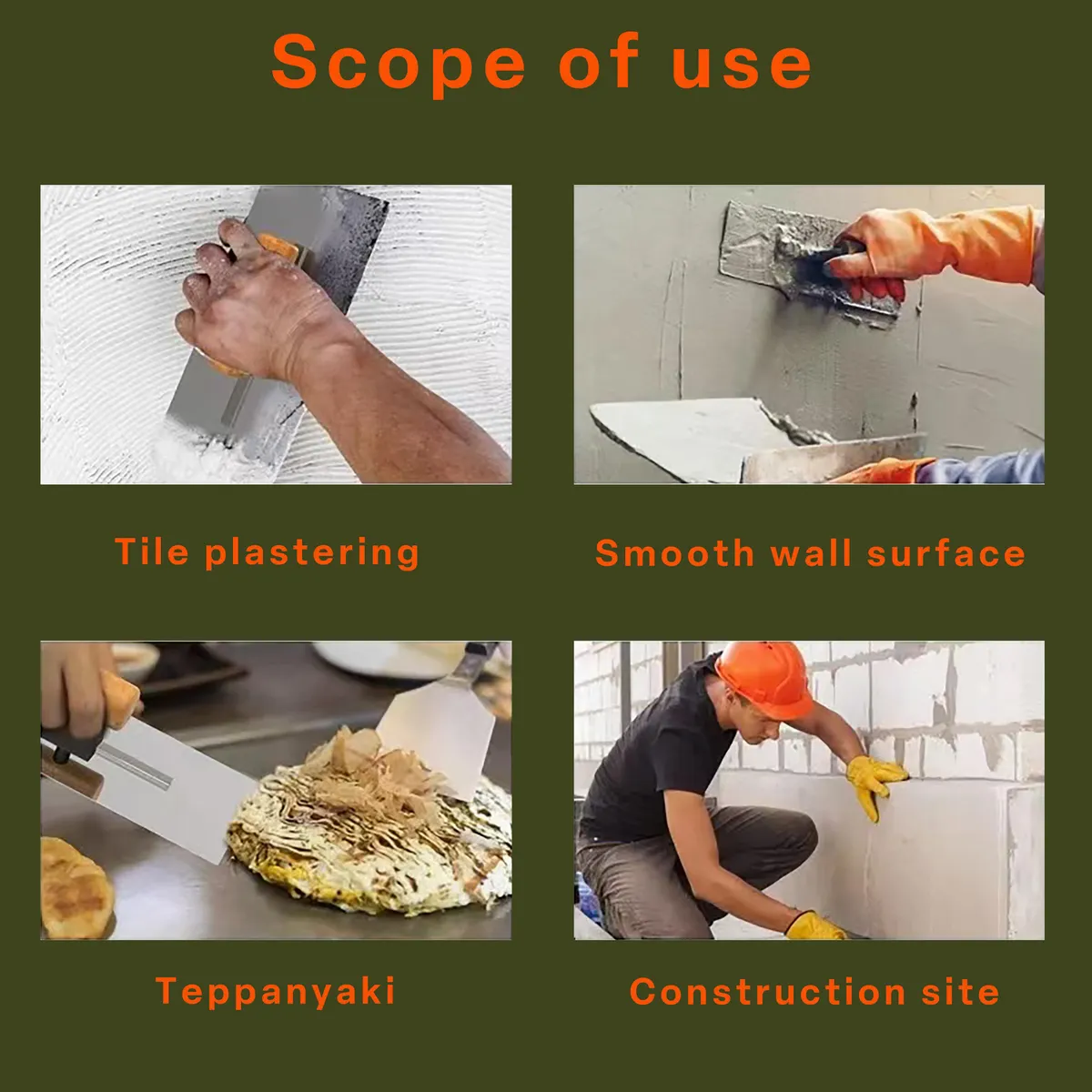 Scope of use

Tile plastering

Smooth wall surface

Teppanyaki

Construction site