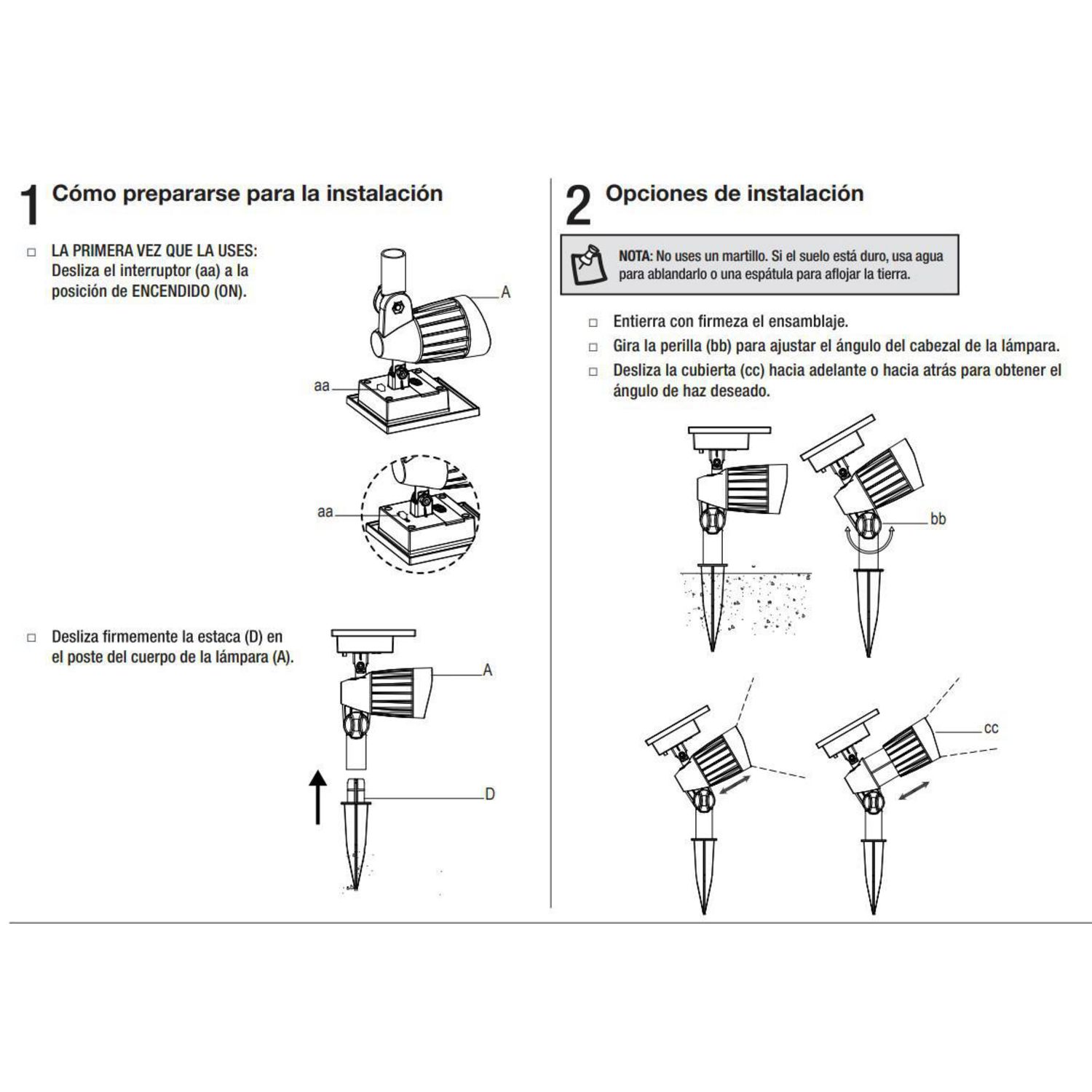 1 Cómo prepararse para la instalación

□ LA PRIMERA VEZ QUE LA USES: Desliza el interruptor (aa) a la posición de ENCENDIDO (ON).

A

aa

aa

□ Desliza firmemente la estaca (D) en el poste del cuerpo de la lámpara (A).

A

D

2 Opciones de instalación

NOTA: No uses un martillo. Si el suelo está duro, usa agua para ablandarlo o una espátula para aflojar la tierra.

□ Entierra con firmeza el ensamblaje.
□ Gira la perilla (bb) para ajustar el ángulo del cabezal de la lámpara.
□ Desliza la cubierta (cc) hacia adelante o hacia atrás para obtener el ángulo de haz deseado.

bb

cc