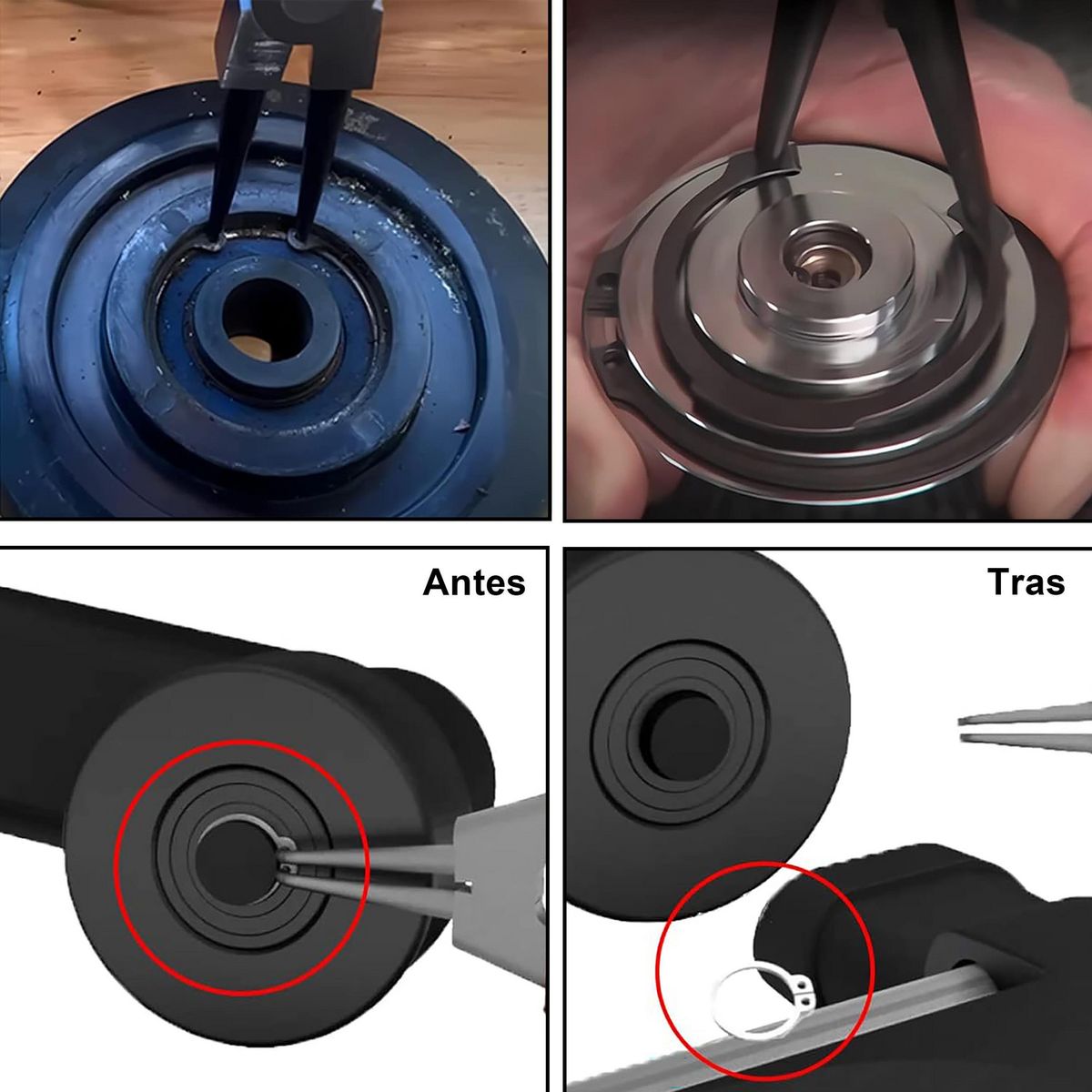 Antes

Tras