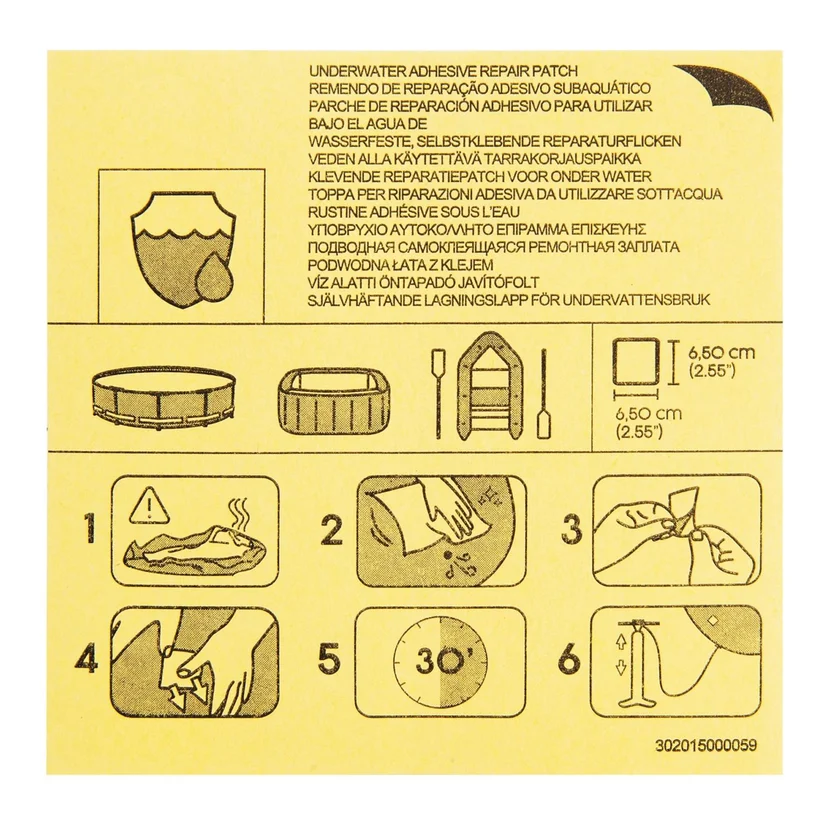 UNDERWATER ADHESIVE REPAIR PATCH
REMENDO DE REPARAÇÃO ADESIVO SUBAQUÁTICO
PARCHE DE REPARACIÓN ADHESIVO PARA UTILIZAR BAJO EL AGUA DE
WASSERFESTE, SELBSTKLEBENDE REPARATURFLICKEN
VEDEN ALLA KÄYTETTÄVÄ TARRAKORJAUSPAIKKA
KLEVENDE REPARATIEPATCH VOOR ONDER WATER
TOPPA PER RIPARAZIONI ADESIVA DA UTILIZZARE SOTT'ACQUA
RUSTINE ADHÉSIVE SOUS L'EAU
ΥΠΟΒΡΥΧΙΟ ΑΥΤΟΚΟΛΛΗΤΟ ΕΠΙΡΑΜΜΑ ΕΠΙΣΚΕΥΗΣ
ПОДВОДНАЯ САМОКЛЕЯЩАЯСЯ РЕМОНТНАЯ ЗАПЛАТА
PODWODNA ŁATA Z KLEJEM
VÍZ ALATTI ÖNTAPADÓ JAVÍTÓFOLT
SJÄLVHÄFTANDE LAGNINGSLAPP FÖR UNDERVATTENSBRUK

6,50 cm (2.55")
6,50 cm (2.55")

1
2
3
4
5
30'
6

302015000059