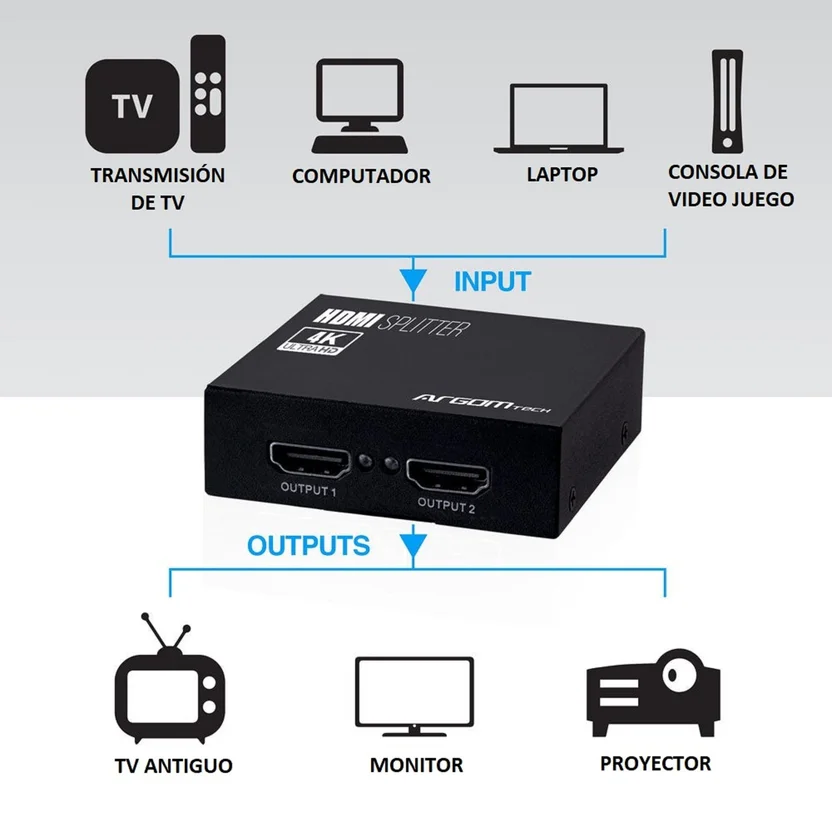 TV

TRANSMISIÓN DE TV

COMPUTADOR

LAPTOP

CONSOLA DE VIDEO JUEGO

INPUT

HDMI SPLITTER

4K ULTRA HD

ARGOM TECH

OUTPUT 1

OUTPUT 2

OUTPUTS

TV ANTIGUO

MONITOR

PROYECTOR