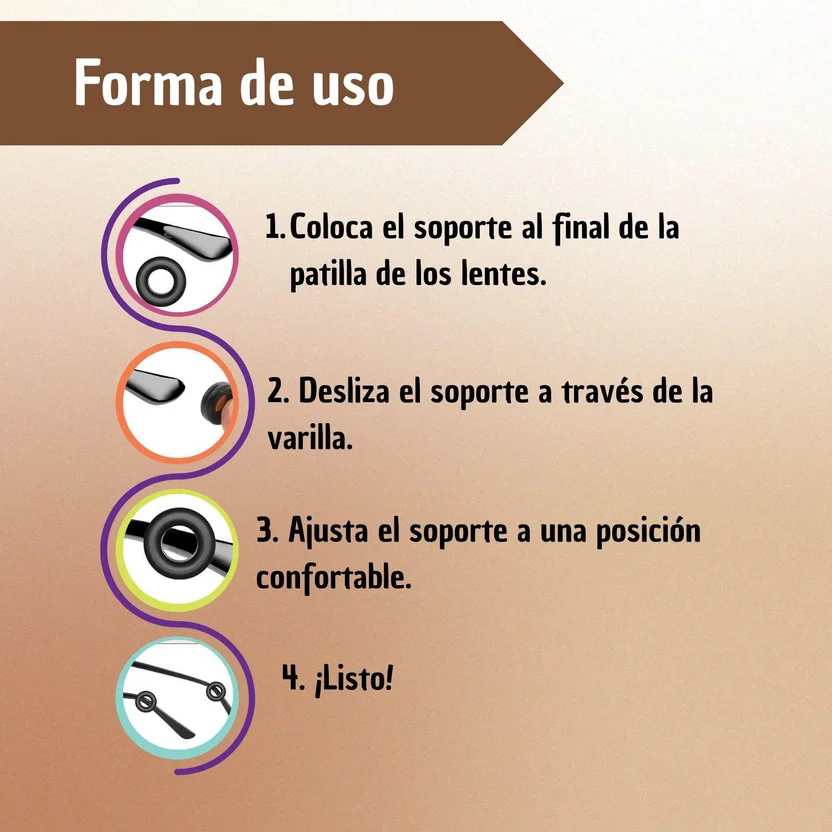 Forma de uso

1. Coloca el soporte al final de la patilla de los lentes.

2. Desliza el soporte a través de la varilla.

3. Ajusta el soporte a una posición confortable.

4. ¡Listo!