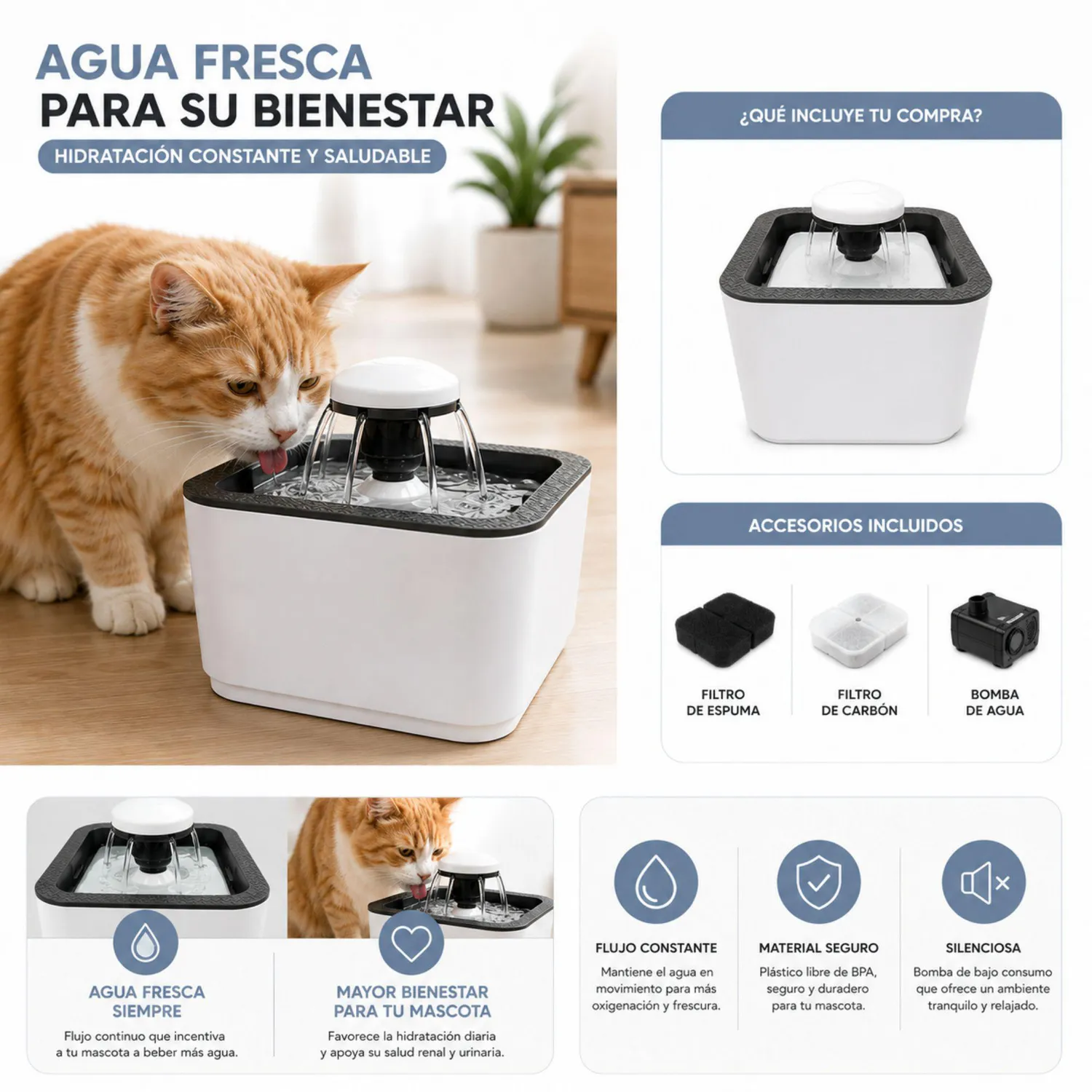 AGUA FRESCA
PARA SU BIENESTAR
HIDRATACIÓN CONSTANTE Y SALUDABLE

¿QUÉ INCLUYE TU COMPRA?

ACCESORIOS INCLUIDOS

FILTRO
DE ESPUMA

FILTRO
DE CARBÓN

BOMBA
DE AGUA

AGUA FRESCA
SIEMPRE

Flujo continuo que incentiva a tu mascota a beber más agua.

MAYOR BIENESTAR
PARA TU MASCOTA

Favorece la hidratación diaria y apoya su salud renal y urinaria.

FLUJO CONSTANTE

Mantiene el agua en movimiento para más oxigenación y frescura.

MATERIAL SEGURO

Plástico libre de BPA, seguro y duradero para tu mascota.

SILENCIOSA

Bomba de bajo consumo que ofrece un ambiente tranquilo y relajado.