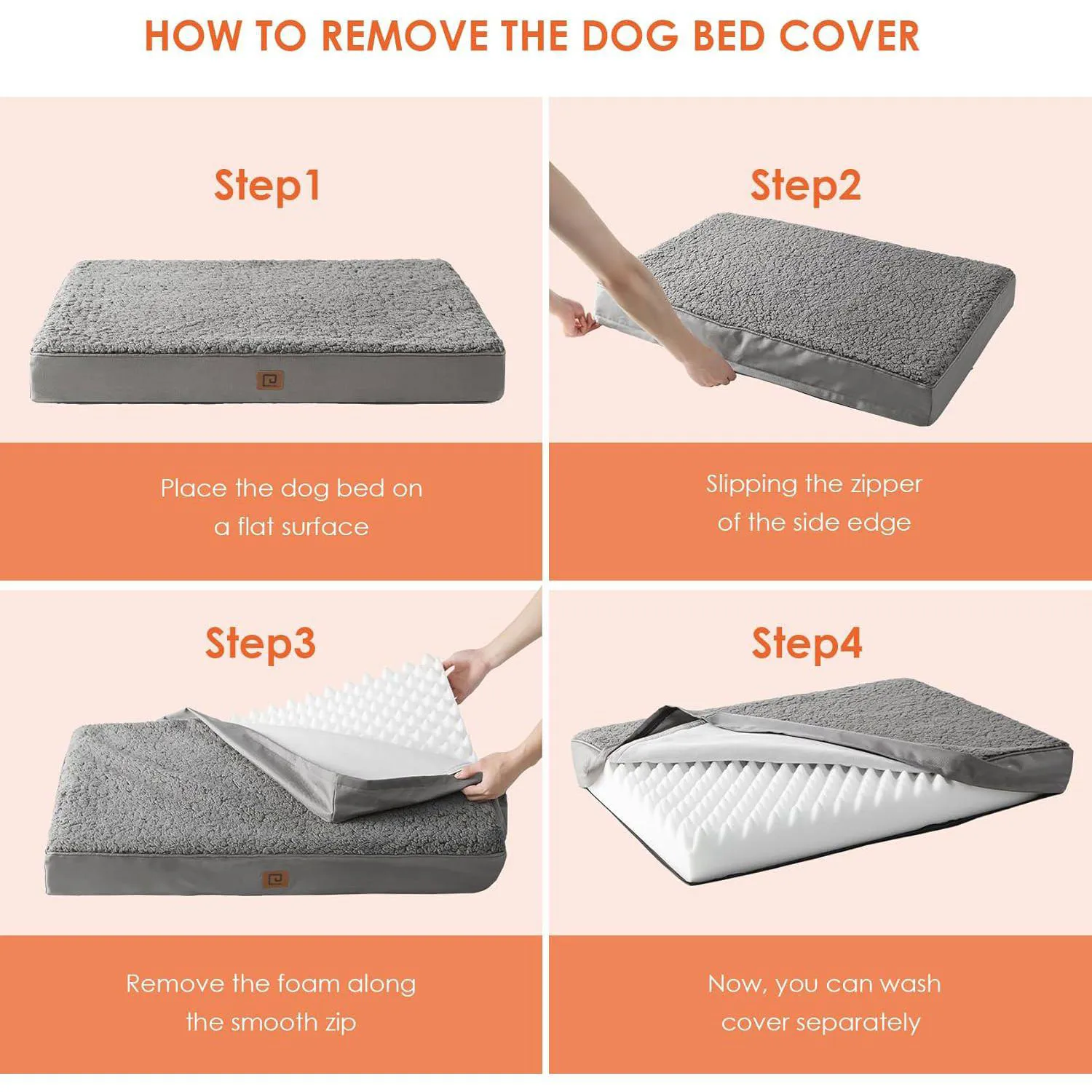 HOW TO REMOVE THE DOG BED COVER

Step1

Place the dog bed on a flat surface

Step2

Slipping the zipper of the side edge

Step3

Remove the foam along the smooth zip

Step4

Now, you can wash cover separately