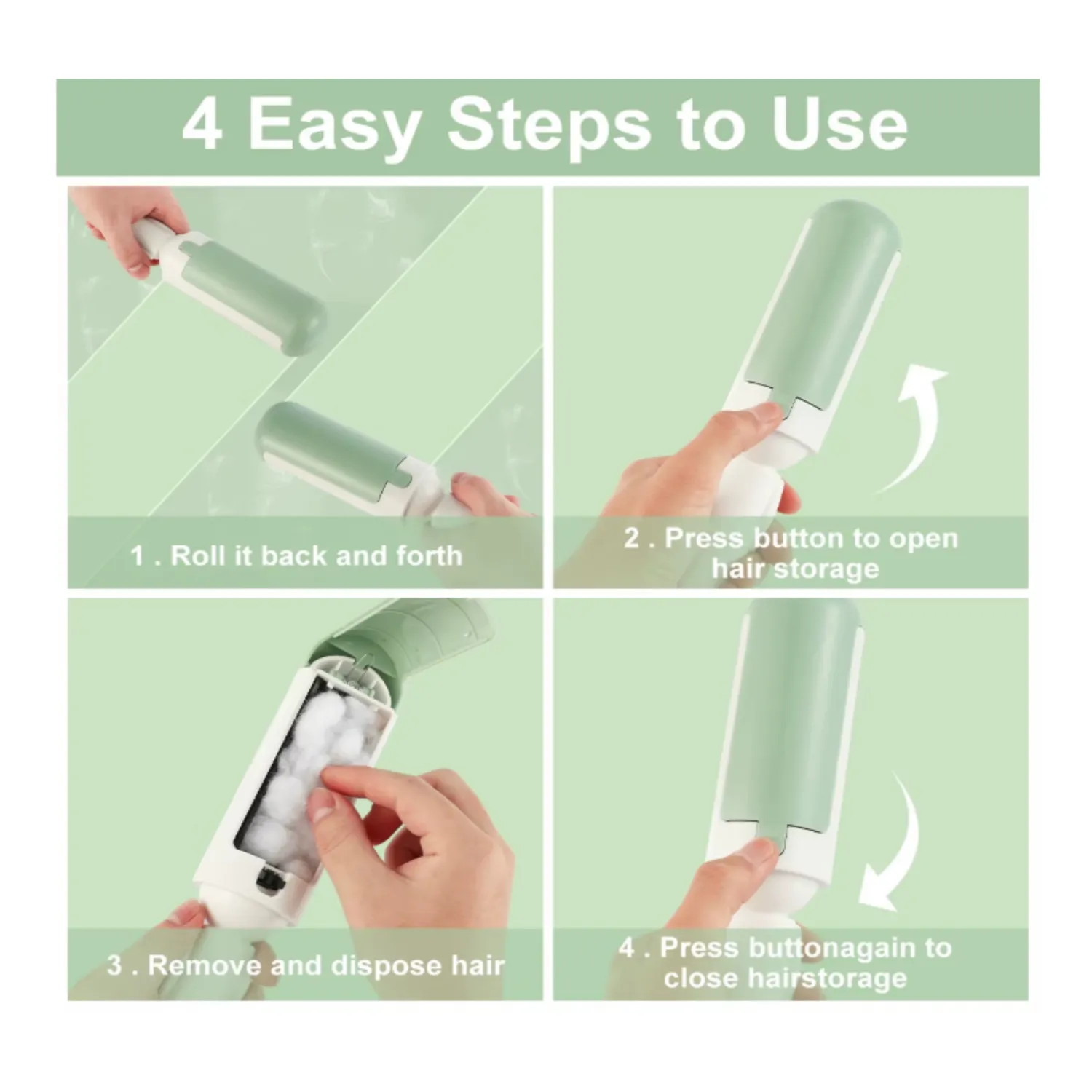 4 Easy Steps to Use

1 . Roll it back and forth

2 . Press button to open hair storage

3 . Remove and dispose hair

4 . Press buttonagain to close hairstorage