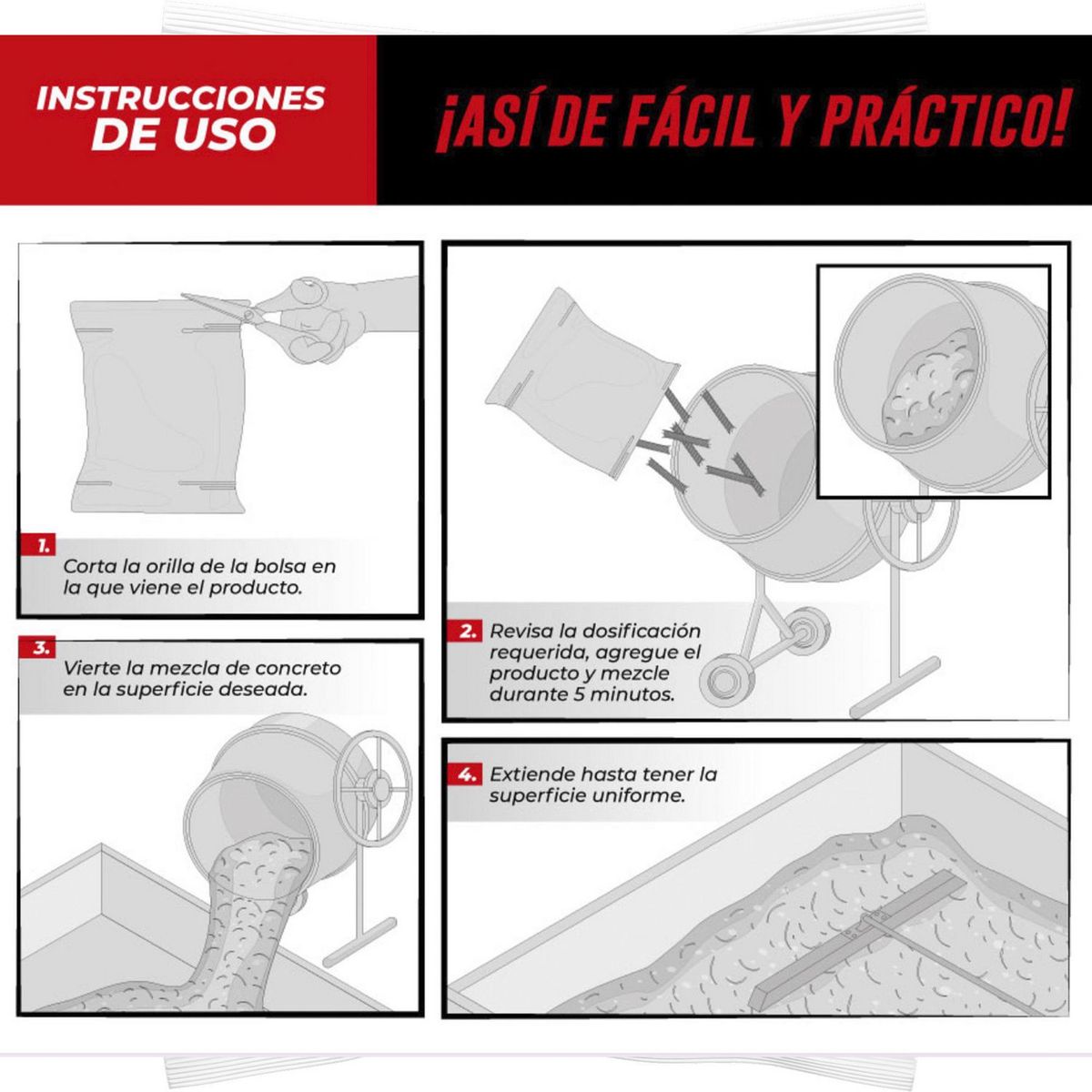 INSTRUCCIONES DE USO

¡ASÍ DE FÁCIL Y PRÁCTICO!

1. Corta la orilla de la bolsa en la que viene el producto.

2. Revisa la dosificación requerida, agregue el producto y mezcle durante 5 minutos.

3. Vierte la mezcla de concreto en la superficie deseada.

4. Extiende hasta tener la superficie uniforme.