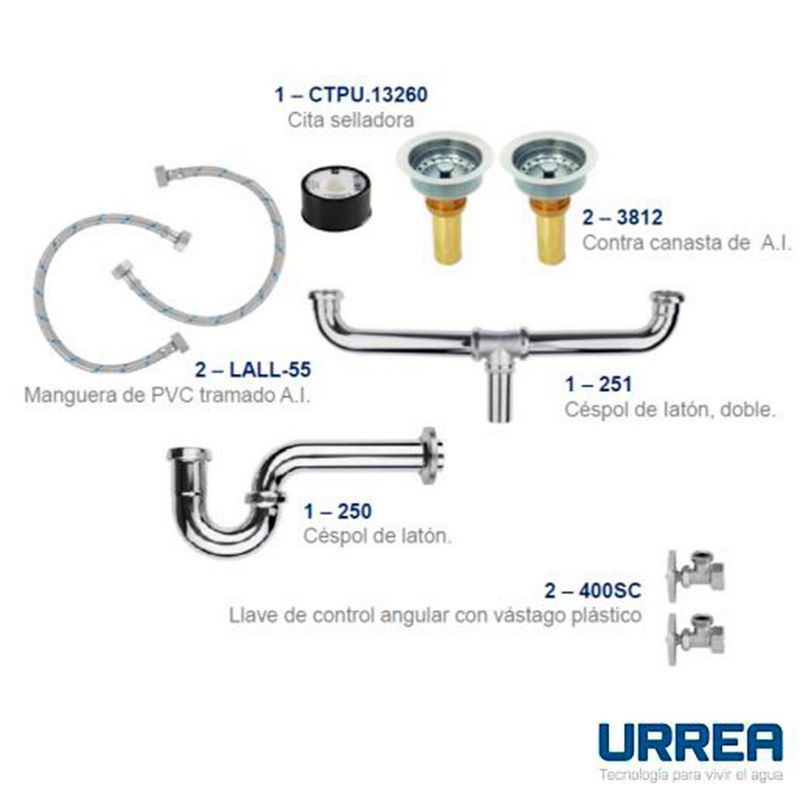 1 – CTPU.13260
Cita selladora

2 – 3812
Contra canasta de A.I.

2 – LALL-55
Manguera de PVC tramado A.I.

1 – 251
Céspol de latón, doble.

1 – 250
Céspol de latón.

2 – 400SC
Llave de control angular con vástago plástico

URREA
Tecnología para vivir el agua