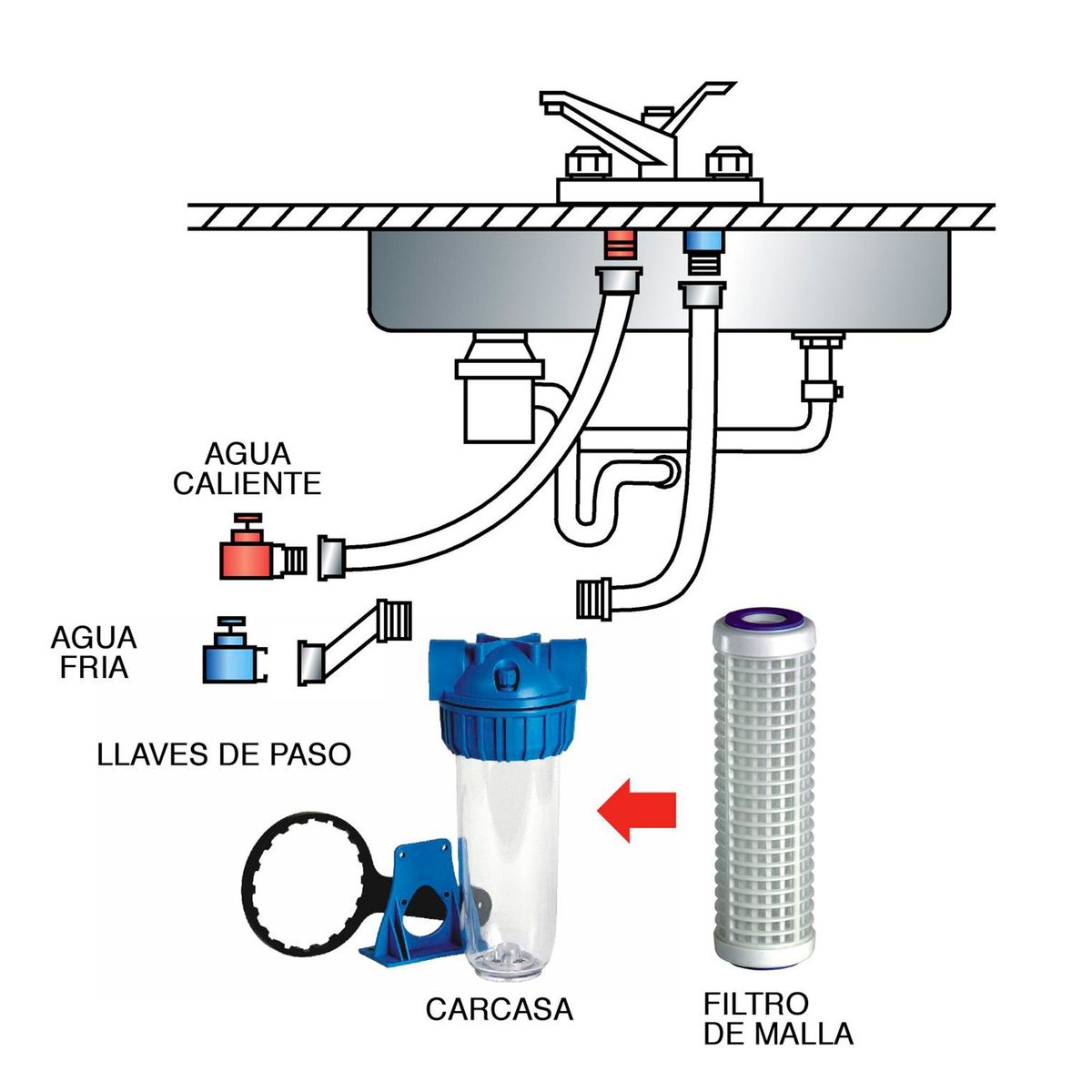 AGUA CALIENTE

AGUA FRIA

LLAVES DE PASO

CARCASA

FILTRO DE MALLA