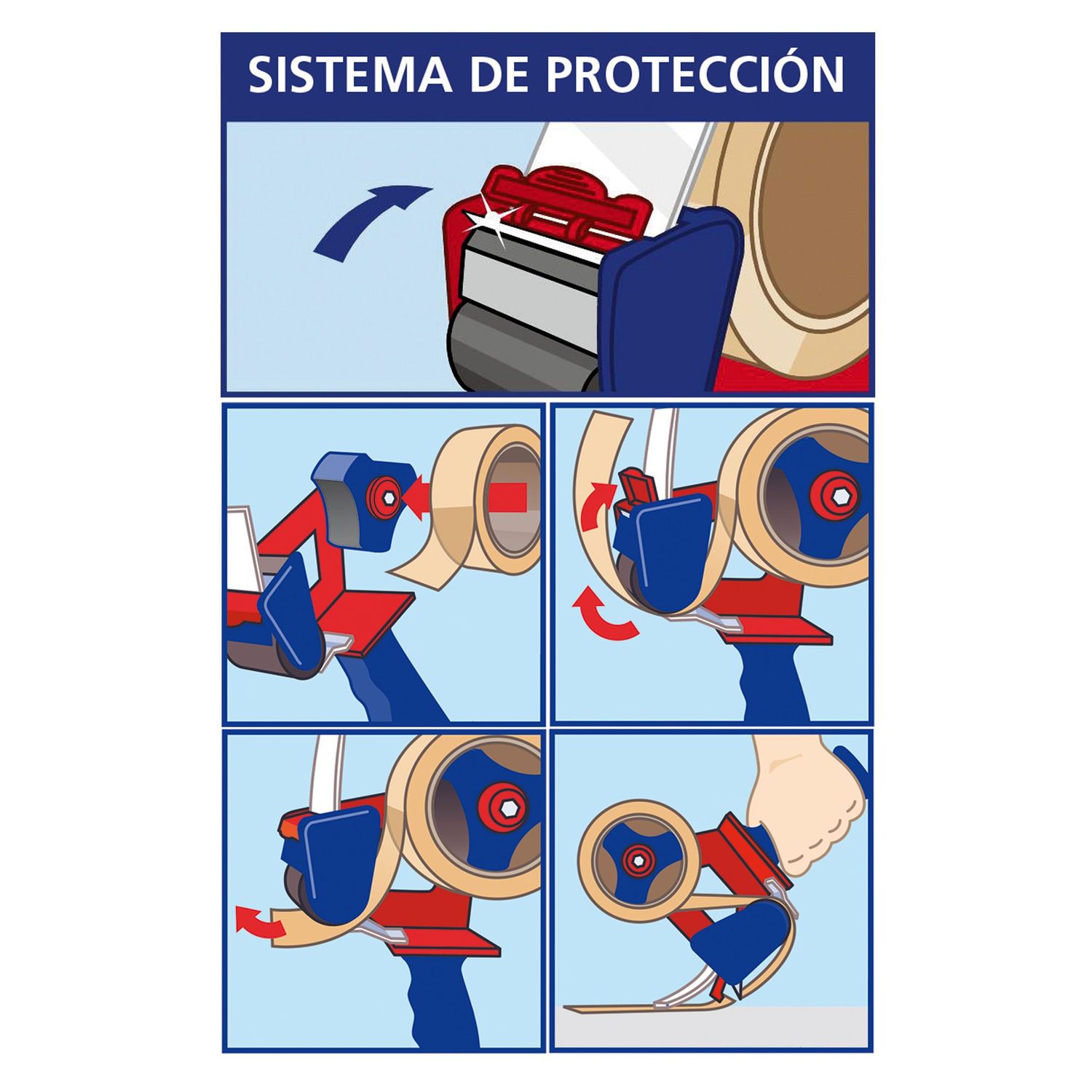 SISTEMA DE PROTECCIÓN