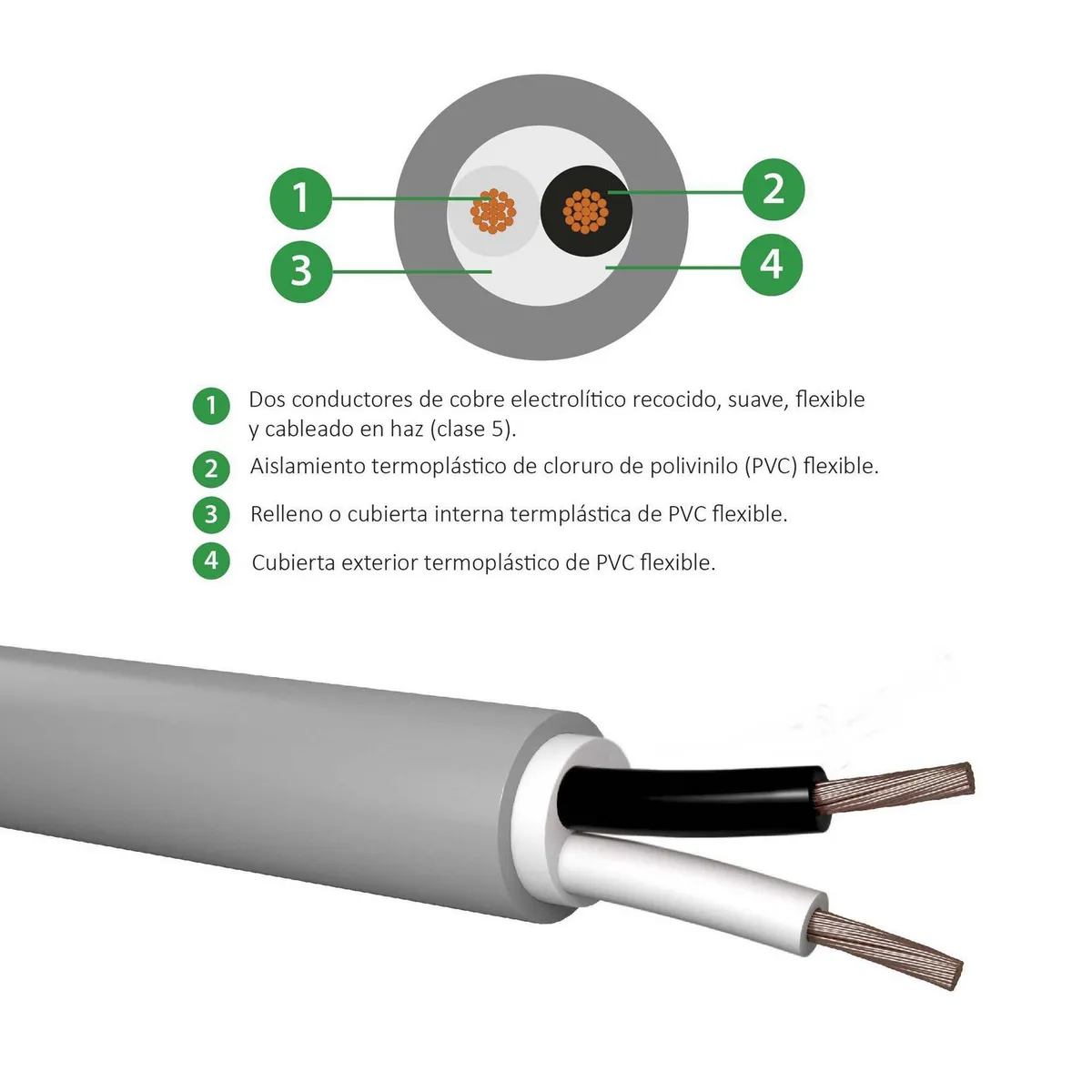 1
2
3
4

1 Dos conductores de cobre electrolítico recocido, suave, flexible y cableado en haz (clase 5).

2 Aislamiento termoplástico de cloruro de polivinilo (PVC) flexible.

3 Relleno o cubierta interna termplástica de PVC flexible.

4 Cubierta exterior termoplástico de PVC flexible.