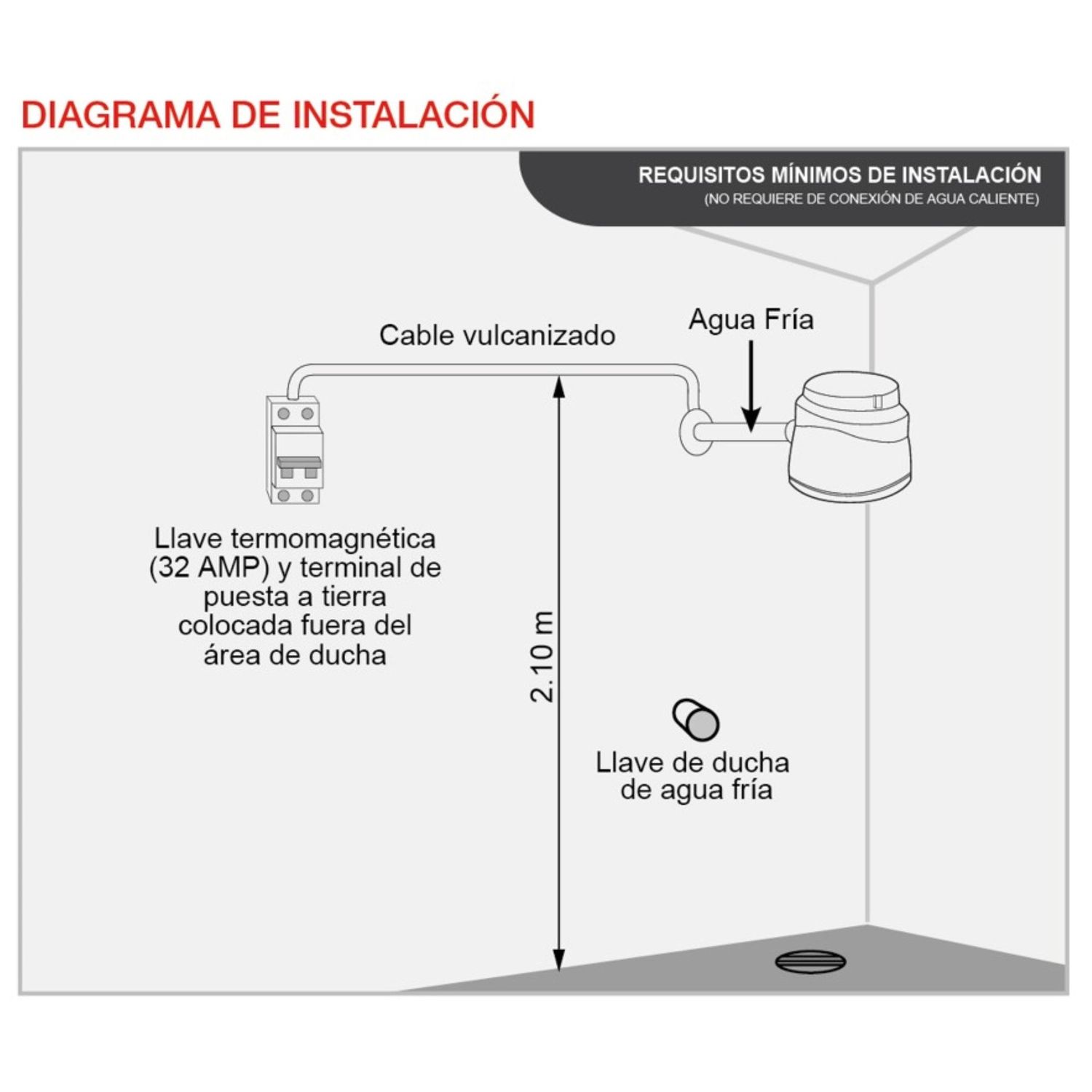 DIAGRAMA DE INSTALACIÓN

REQUISITOS MÍNIMOS DE INSTALACIÓN
(NO REQUIERE DE CONEXIÓN DE AGUA CALIENTE)

Cable vulcanizado

Agua Fría

Llave termomagnética (32 AMP) y terminal de puesta a tierra colocada fuera del área de ducha

2.10 m

Llave de ducha de agua fría