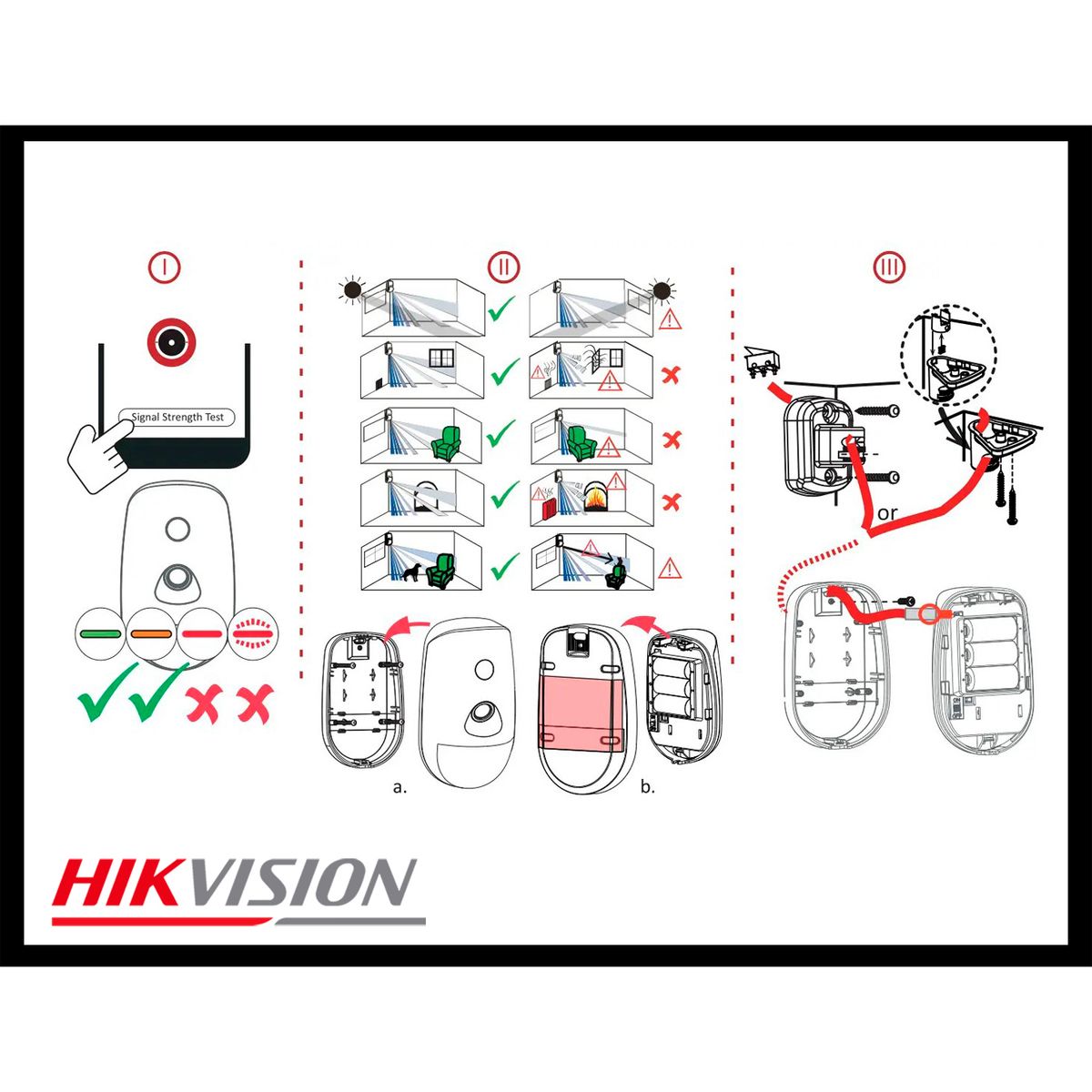 I

Signal Strength Test

II

a.

b.

III

or

HIKVISION