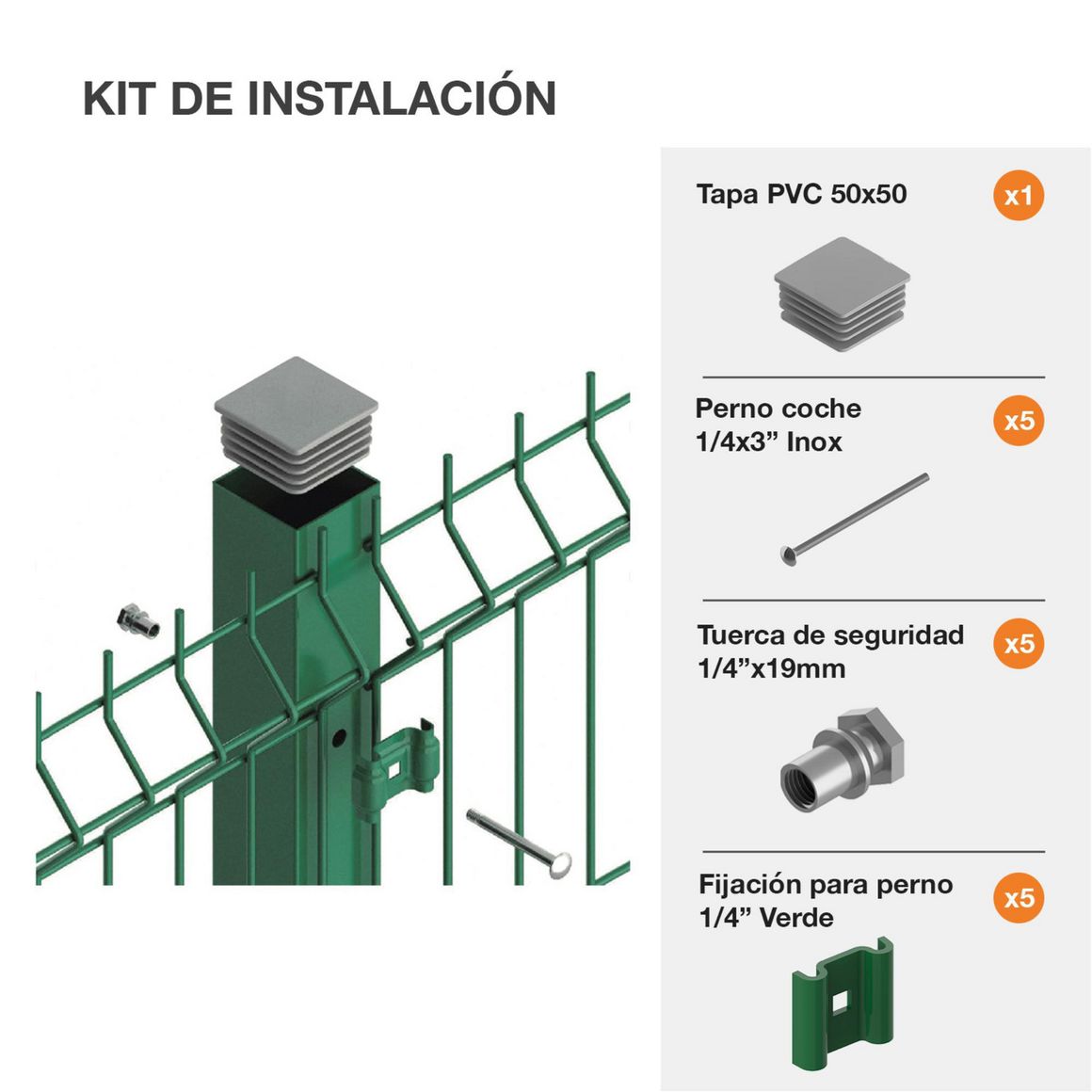 KIT DE INSTALACIÓN

Tapa PVC 50x50

x1

Perno coche 1/4x3” Inox

x5

Tuerca de seguridad 1/4”x19mm

x5

Fijación para perno 1/4” Verde

x5