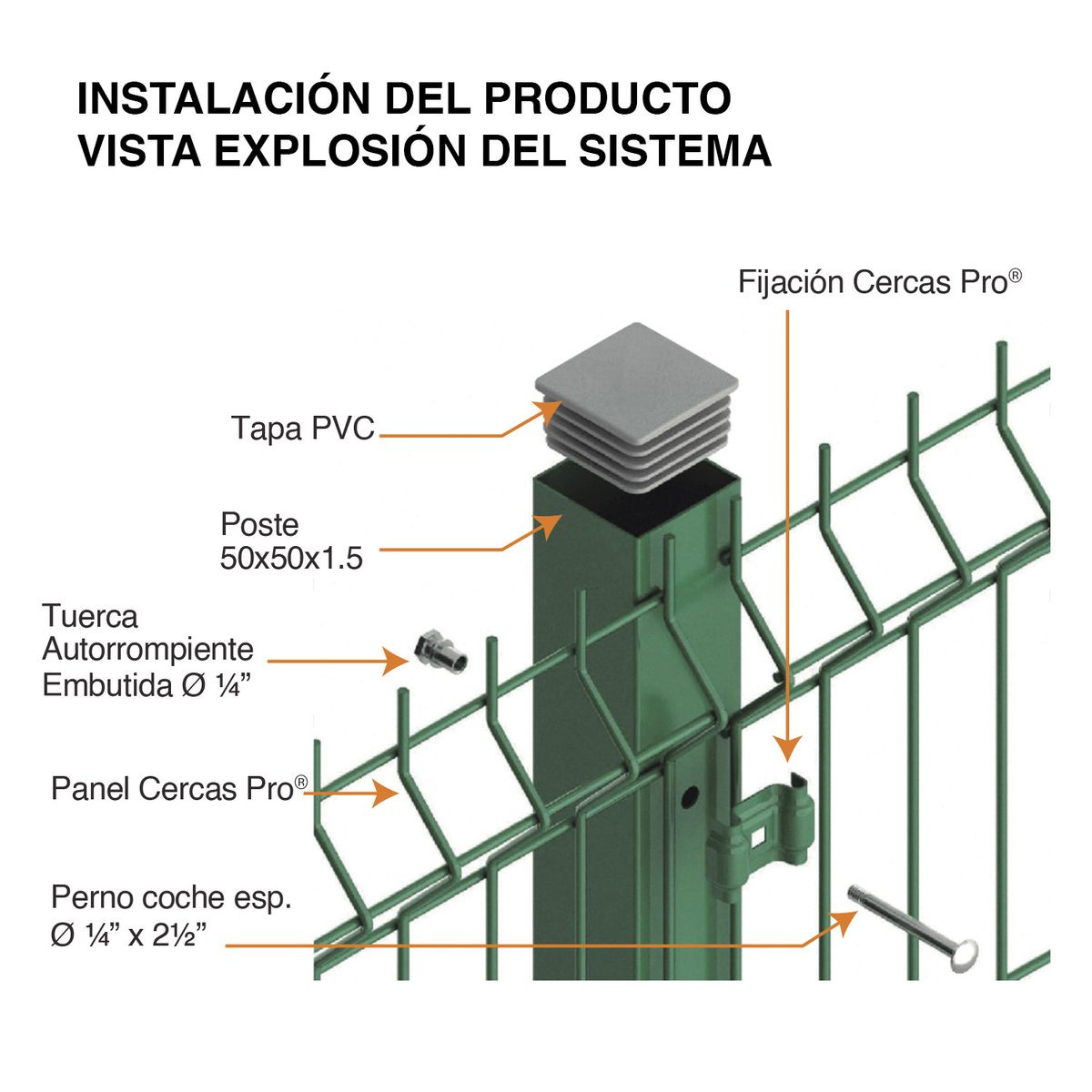 INSTALACIÓN DEL PRODUCTO
VISTA EXPLOSIÓN DEL SISTEMA

Fijación Cercas Pro®

Tapa PVC

Poste
50x50x1.5

Tuerca
Autorrompiente
Embutida Ø ¼”

Panel Cercas Pro®

Perno coche esp.
Ø ¼” x 2½”