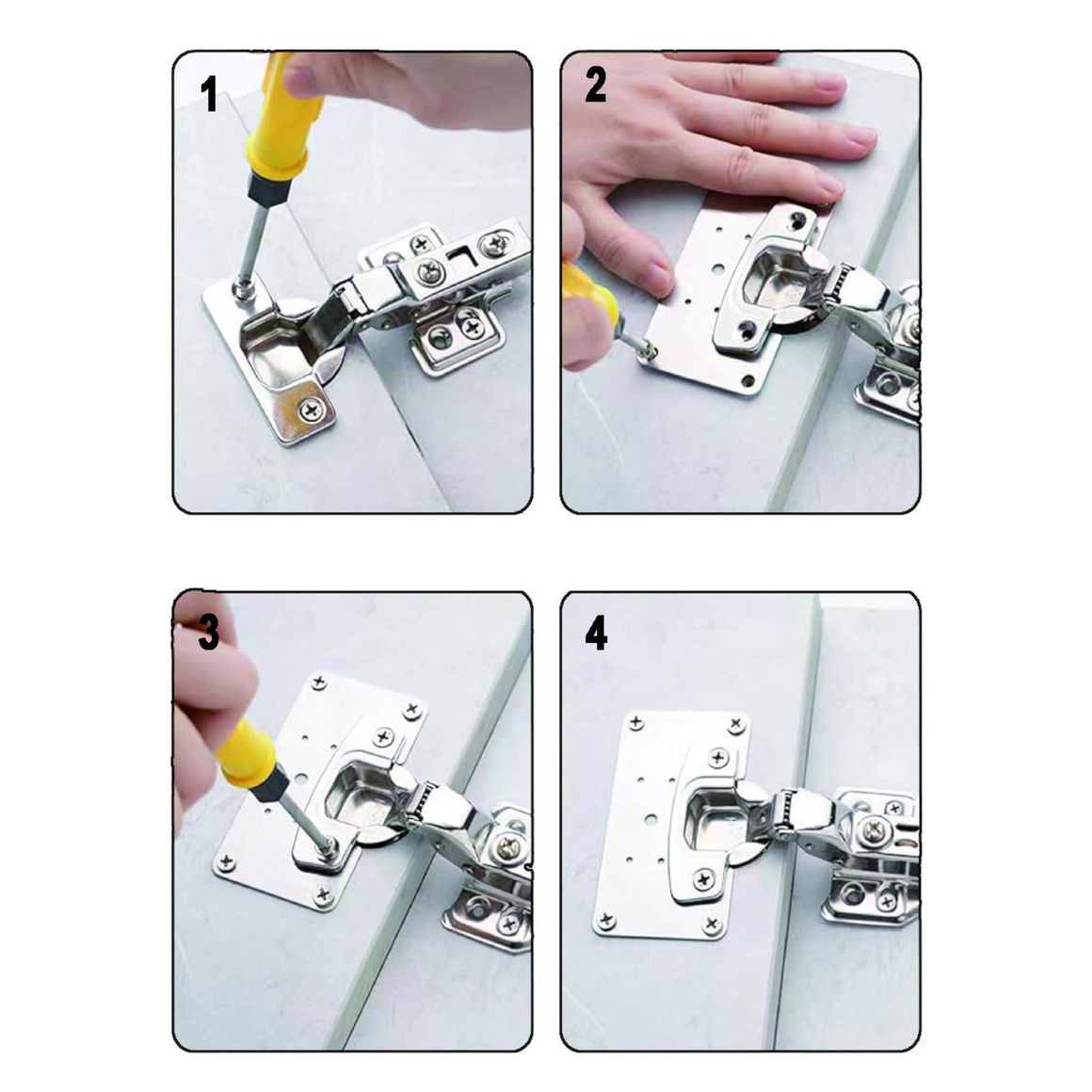 1

2

3

4