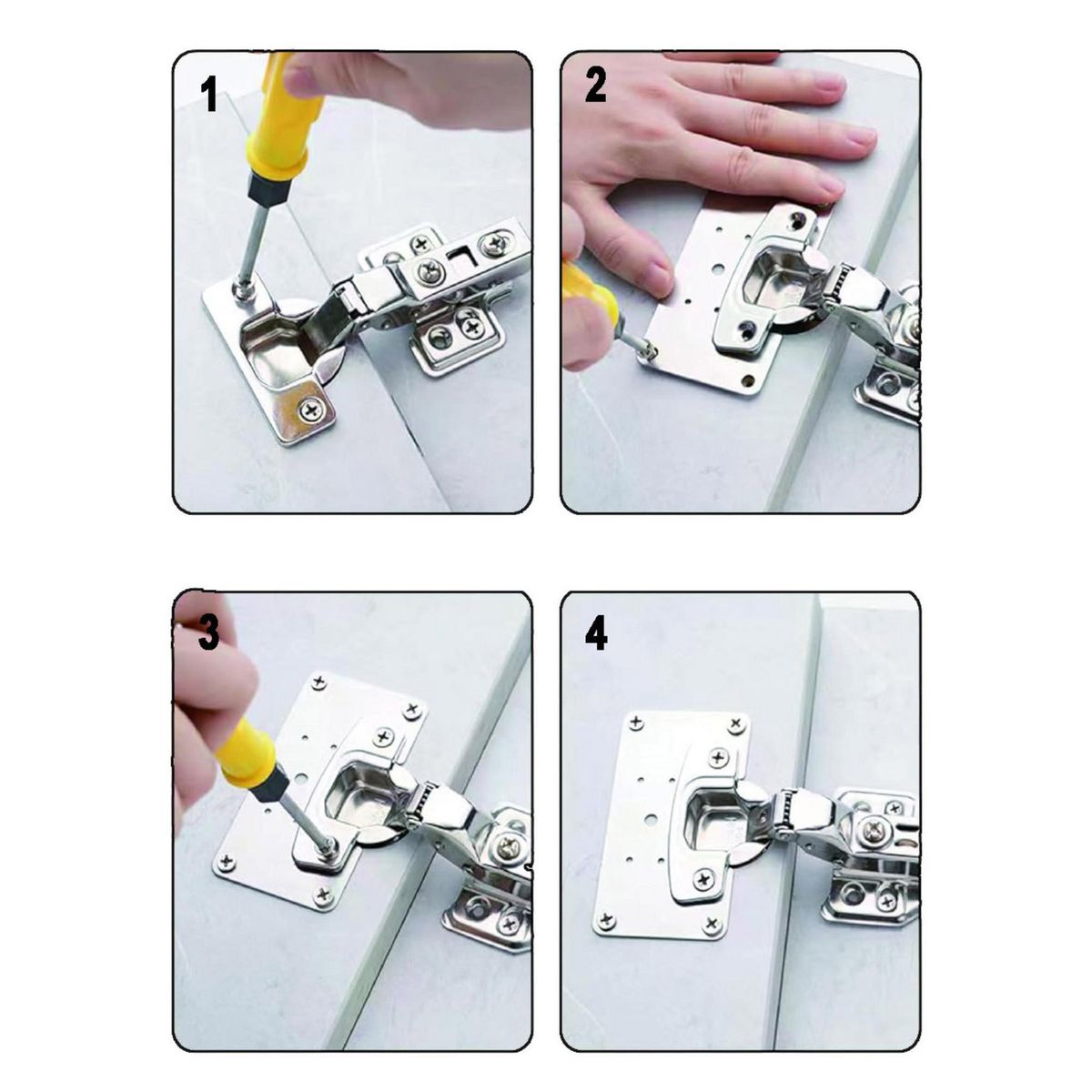 1

2

3

4