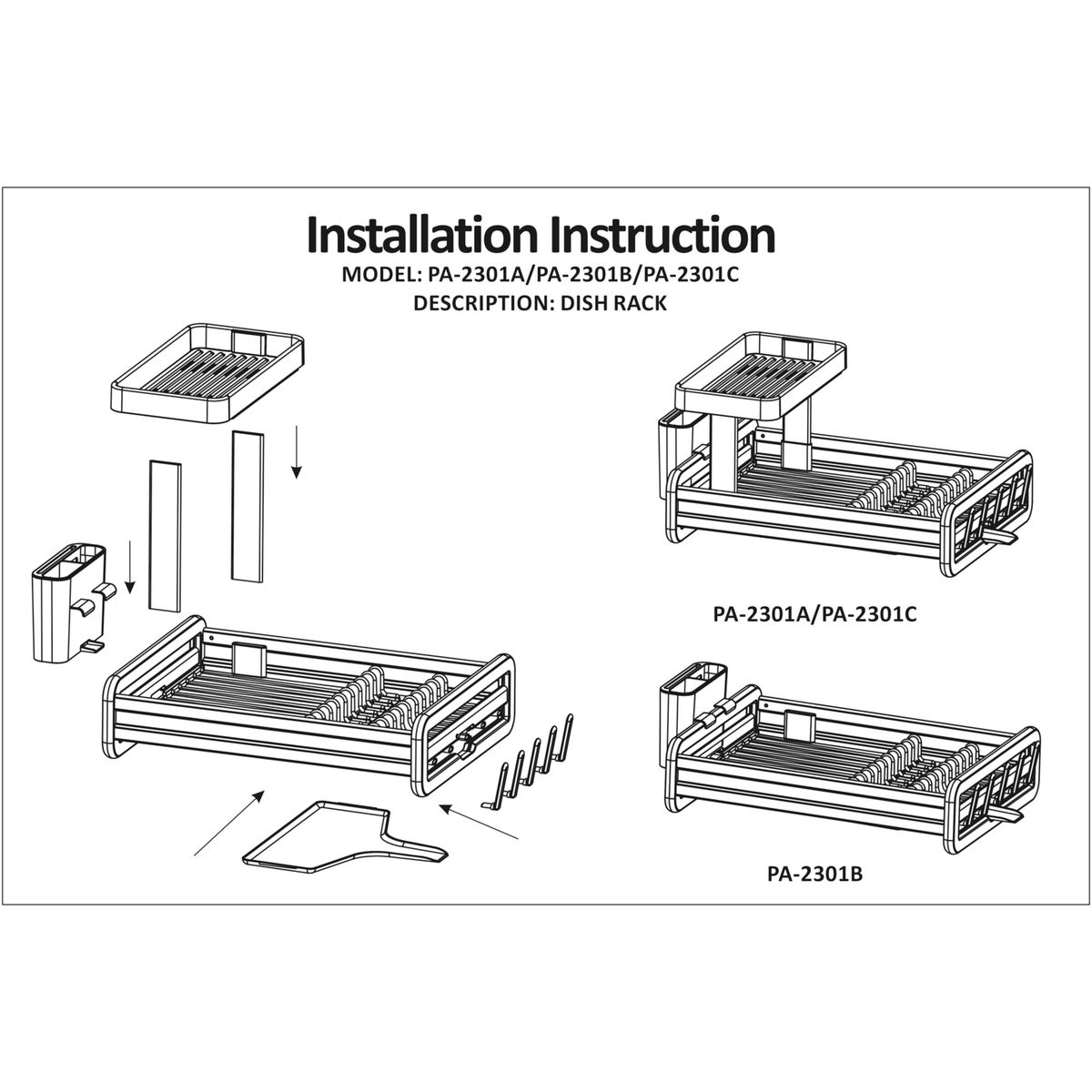 Installation Instruction
MODEL: PA-2301A/PA-2301B/PA-2301C
DESCRIPTION: DISH RACK

PA-2301A/PA-2301C

PA-2301B