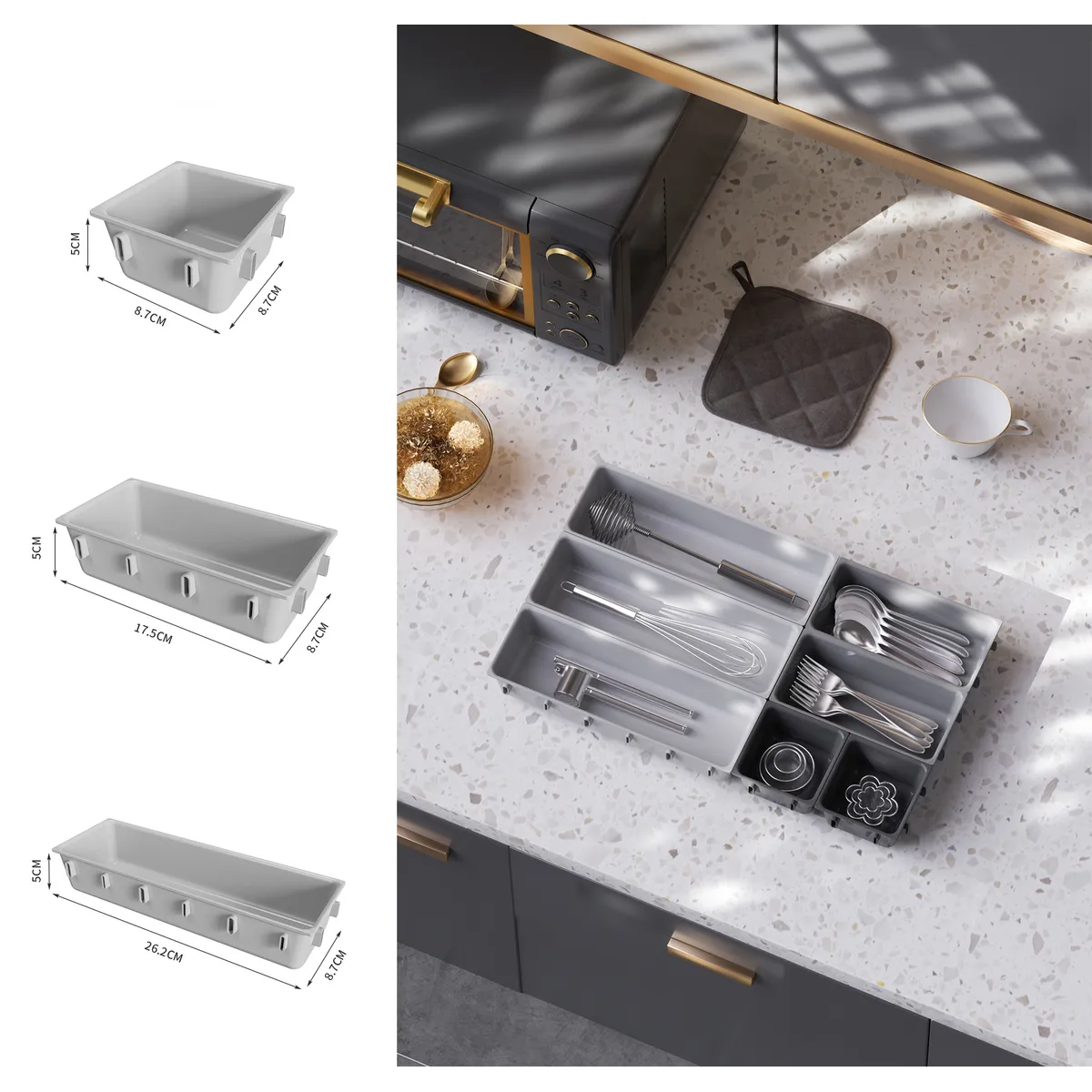 5CM
8.7CM
8.7CM

5CM
17.5CM
8.7CM

5CM
26.2CM
8.7CM