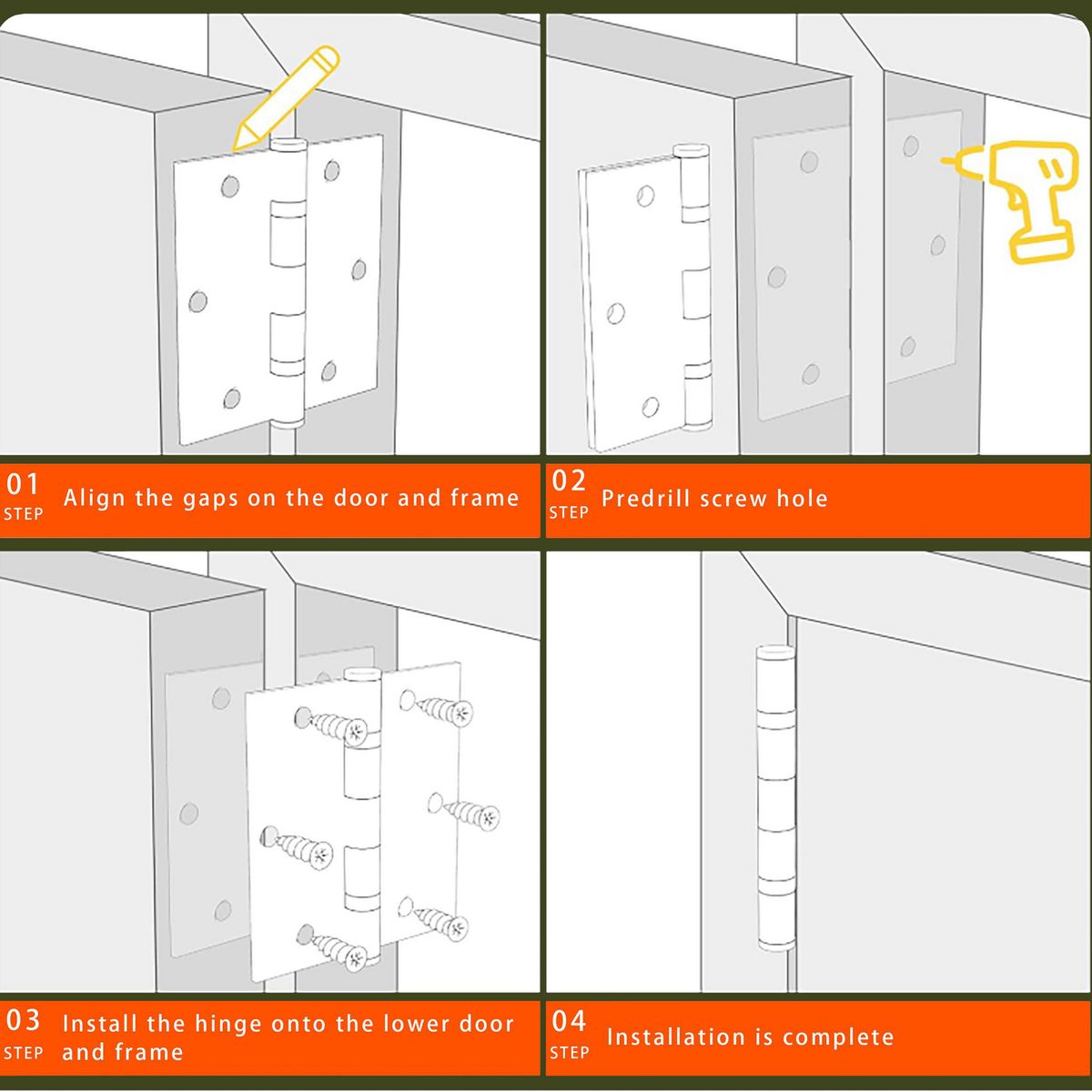 01
STEP
Align the gaps on the door and frame

02
STEP
Predrill screw hole

03
STEP
Install the hinge onto the lower door and frame

04
STEP
Installation is complete