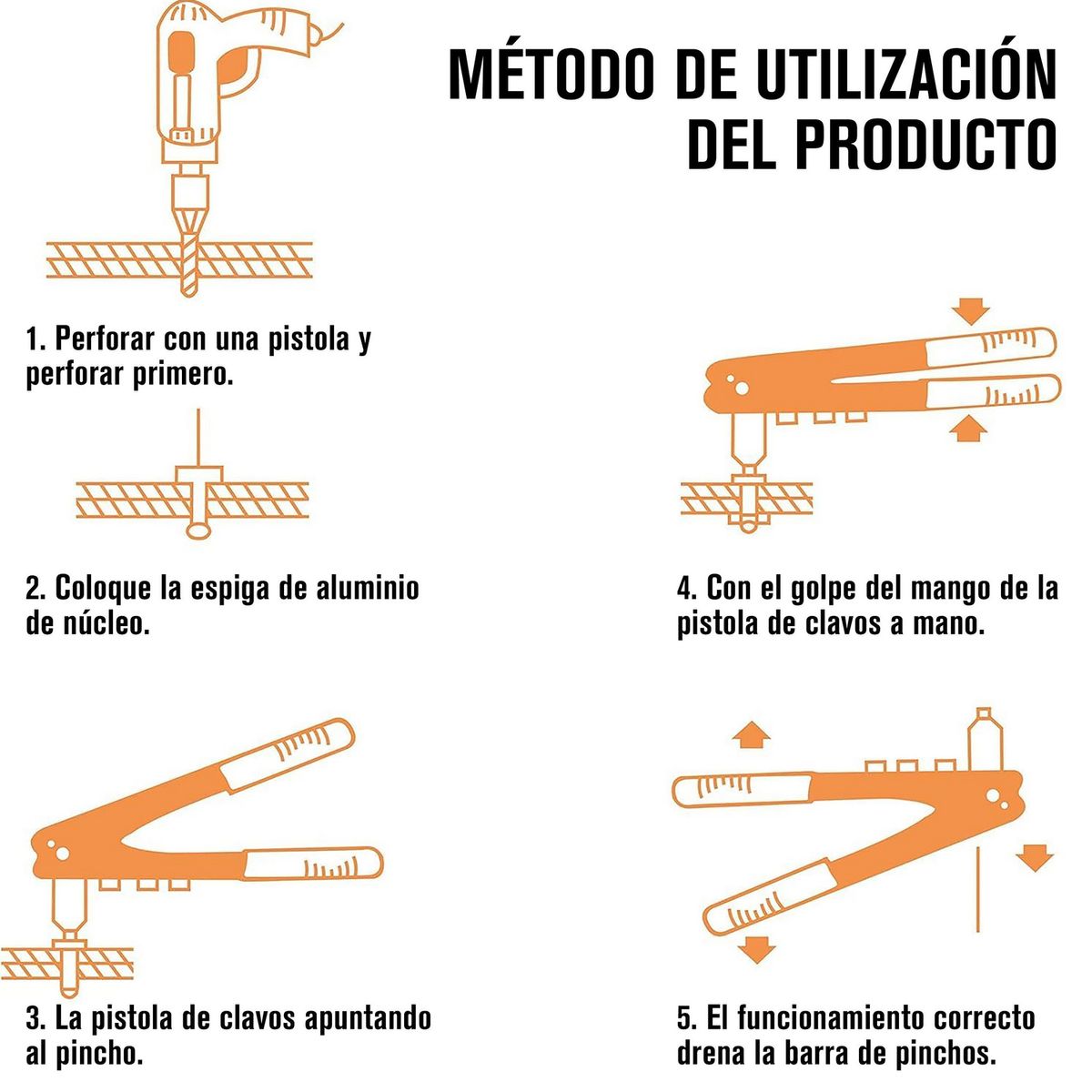 MÉTODO DE UTILIZACIÓN DEL PRODUCTO

1. Perforar con una pistola y perforar primero.

2. Coloque la espiga de aluminio de núcleo.

3. La pistola de clavos apuntando al pincho.

4. Con el golpe del mango de la pistola de clavos a mano.

5. El funcionamiento correcto drena la barra de pinchos.