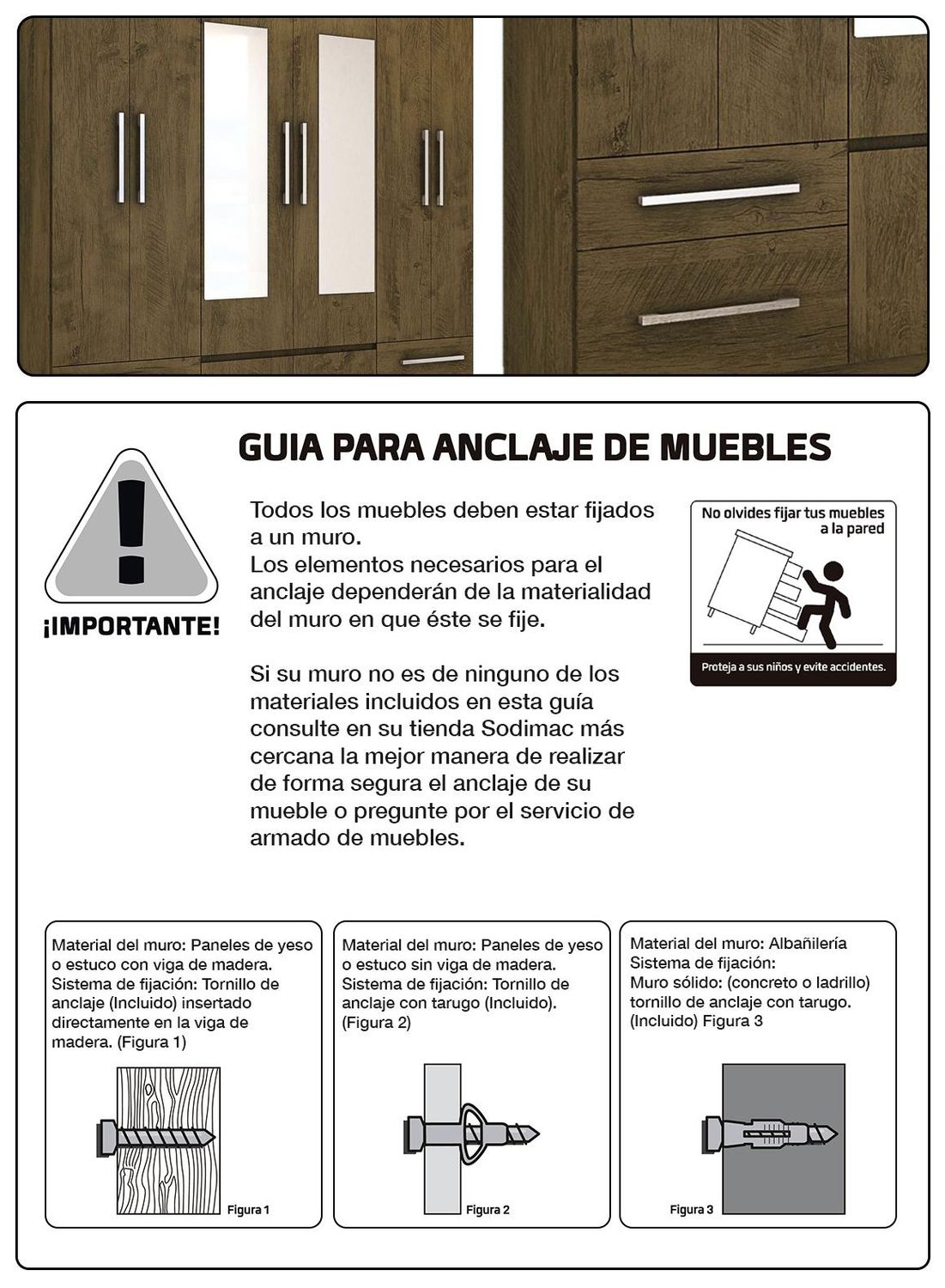 GUIA PARA ANCLAJE DE MUEBLES

¡IMPORTANTE!

Todos los muebles deben estar fijados a un muro.
Los elementos necesarios para el anclaje dependerán de la materialidad del muro en que éste se fije.

Si su muro no es de ninguno de los materiales incluidos en esta guía consulte en su tienda Sodimac más cercana la mejor manera de realizar de forma segura el anclaje de su mueble o pregunte por el servicio de armado de muebles.

No olvides fijar tus muebles a la pared

Proteja a sus niños y evite accidentes.

Material del muro: Paneles de yeso o estuco con viga de madera.
Sistema de fijación: Tornillo de anclaje (Incluido) insertado directamente en la viga de madera. (Figura 1)

Figura 1

Material del muro: Paneles de yeso o estuco sin viga de madera.
Sistema de fijación: Tornillo de anclaje con tarugo (Incluido). (Figura 2)

Figura 2

Material del muro: Albañilería
Sistema de fijación:
Muro sólido: (concreto o ladrillo) tornillo de anclaje con tarugo. (Incluido) Figura 3

Figura 3