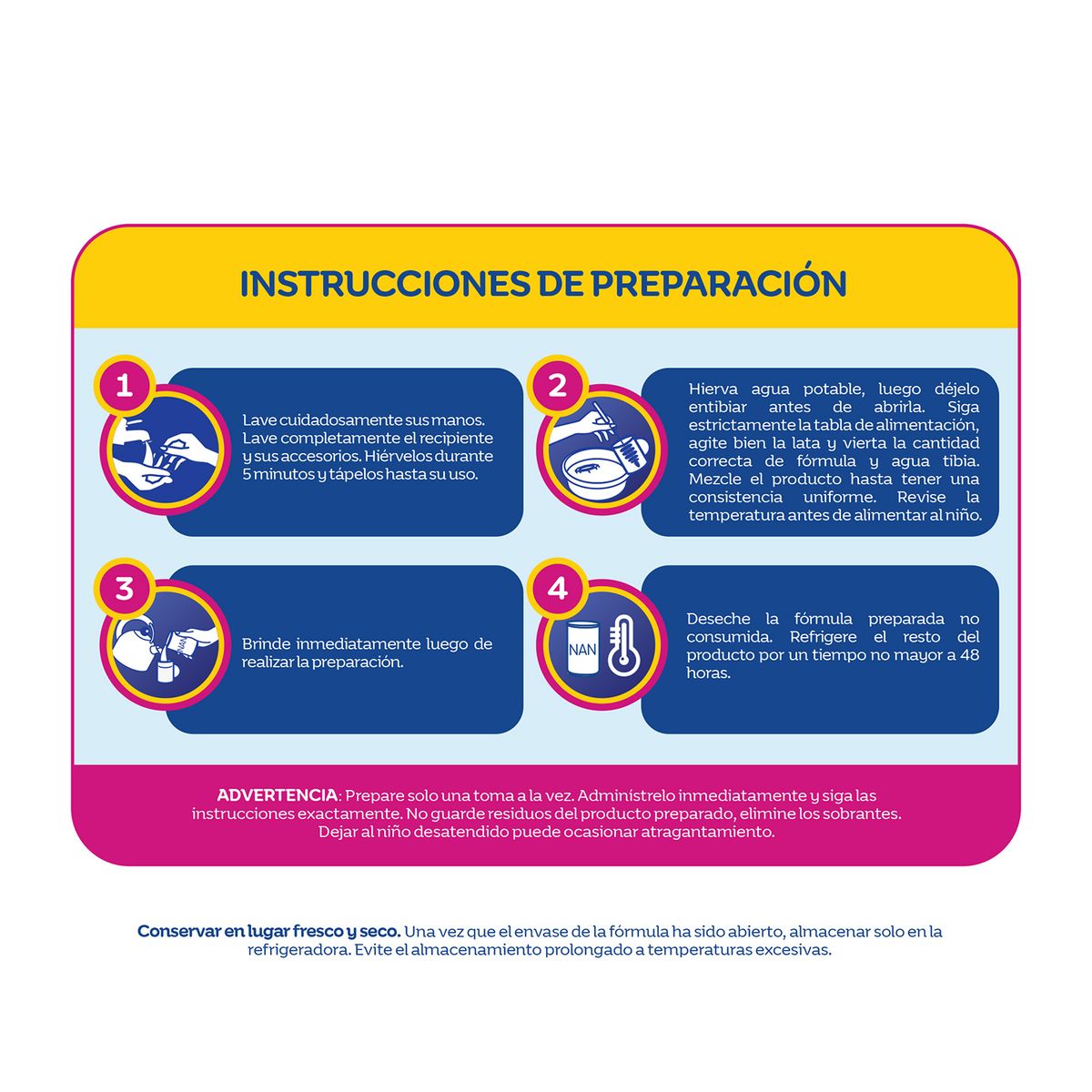 INSTRUCCIONES DE PREPARACIÓN

1

Lave cuidadosamente sus manos. Lave completamente el recipiente y sus accesorios. Hiérvelos durante 5 minutos y tápelos hasta su uso.

2

Hierva agua potable, luego déjelo entibiar antes de abrirla. Siga estrictamente la tabla de alimentación, agite bien la lata y vierta la cantidad correcta de fórmula y agua tibia. Mezcle el producto hasta tener una consistencia uniforme. Revise la temperatura antes de alimentar al niño.

3

NAN

Brinde inmediatamente luego de realizar la preparación.

4

NAN

Deseche la fórmula preparada no consumida. Refrigere el resto del producto por un tiempo no mayor a 48 horas.

ADVERTENCIA: Prepare solo una toma a la vez. Adminístrelo inmediatamente y siga las instrucciones exactamente. No guarde residuos del producto preparado, elimine los sobrantes. Dejar al niño desatendido puede ocasionar atragantamiento.

Conservar en lugar fresco y seco. Una vez que el envase de la fórmula ha sido abierto, almacenar solo en la refrigeradora. Evite el almacenamiento prolongado a temperaturas excesivas.